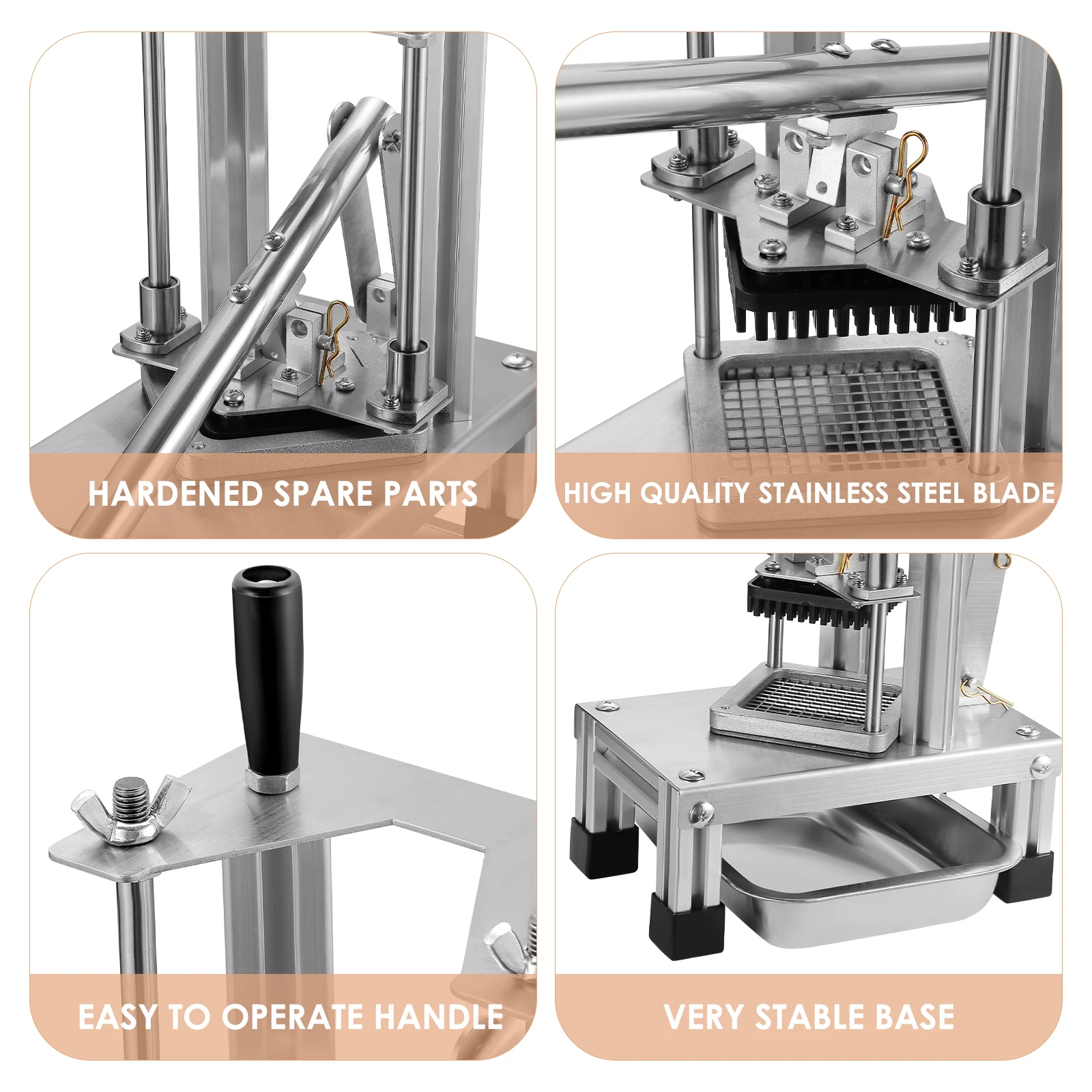 HARDENED SPARE PARTS

HIGH QUALITY STAINLESS STEEL BLADE

EASY TO OPERATE HANDLE

VERY STABLE BASE