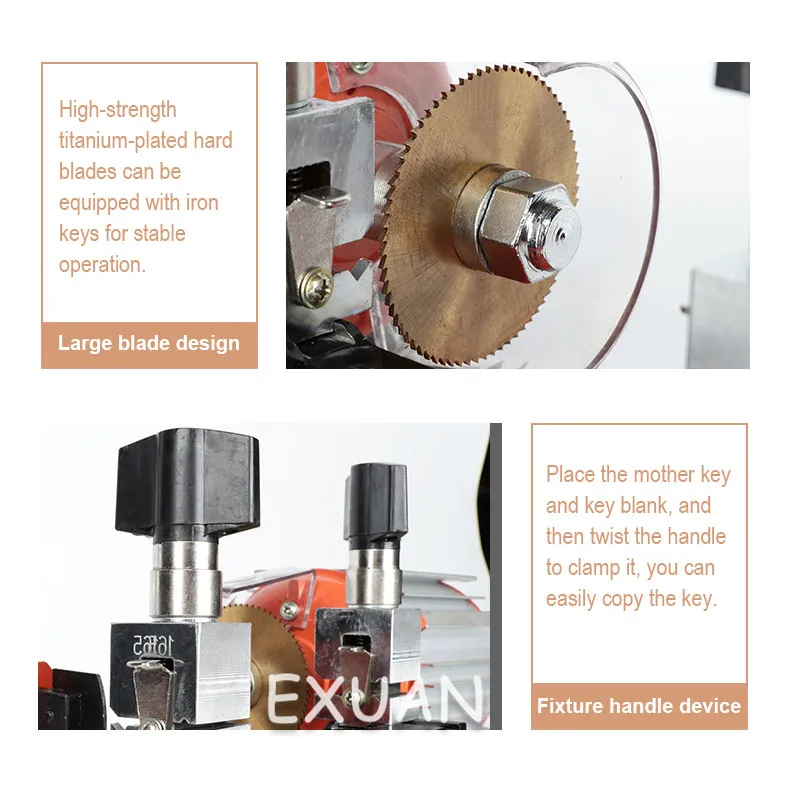 High-strength titanium-plated hard blades can be equipped with iron keys for stable operation.

Large blade design

EXUAN

Place the mother key and key blank, and then twist the handle to clamp it, you can easily copy the key.

Fixture handle device