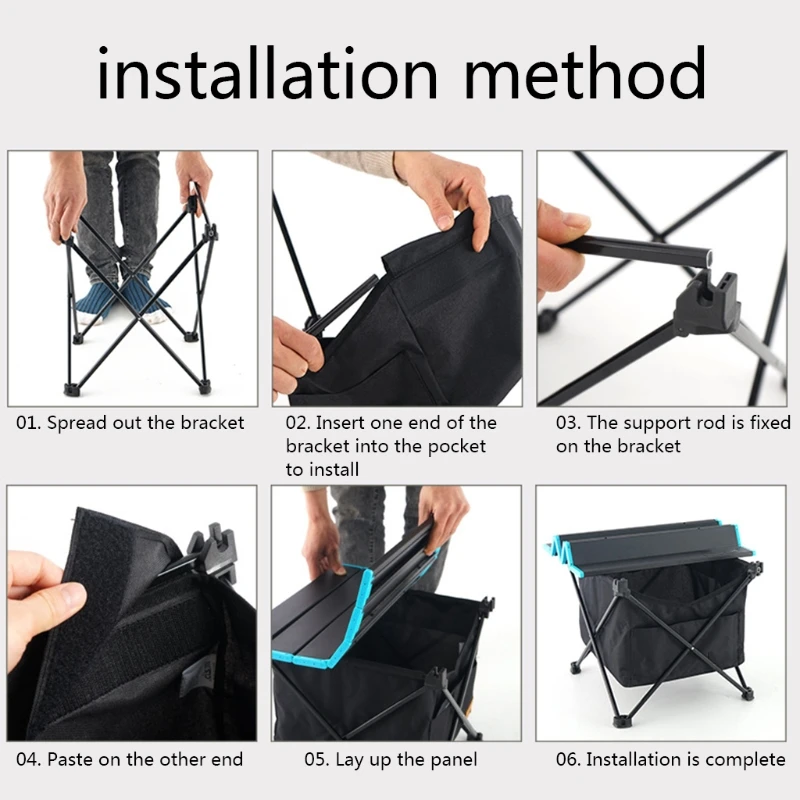 installation method

01. Spread out the bracket

02. Insert one end of the bracket into the pocket to install

03. The support rod is fixed on the bracket

04. Paste on the other end

05. Lay up the panel

06. Installation is complete