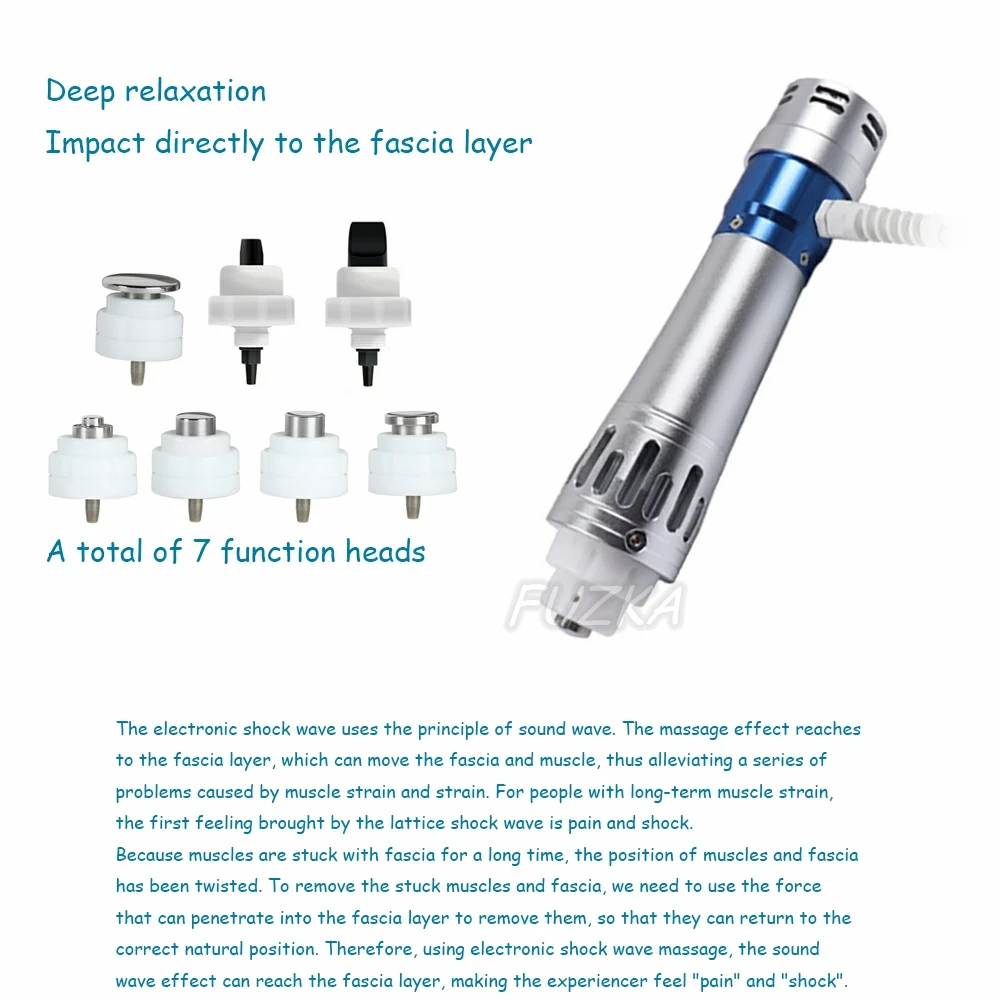 Deep relaxation
Impact directly to the fascia layer

A total of 7 function heads

FUZKA

The electronic shock wave uses the principle of sound wave. The massage effect reaches to the fascia layer, which can move the fascia and muscle, thus alleviating a series of problems caused by muscle strain and strain. For people with long-term muscle strain, the first feeling brought by the lattice shock wave is pain and shock.
Because muscles are stuck with fascia for a long time, the position of muscles and fascia has been twisted. To remove the stuck muscles and fascia, we need to use the force that can penetrate into the fascia layer to remove them, so that they can return to the correct natural position. Therefore, using electronic shock wave massage, the sound wave effect can reach the fascia layer, making the experiencer feel "pain" and "shock".