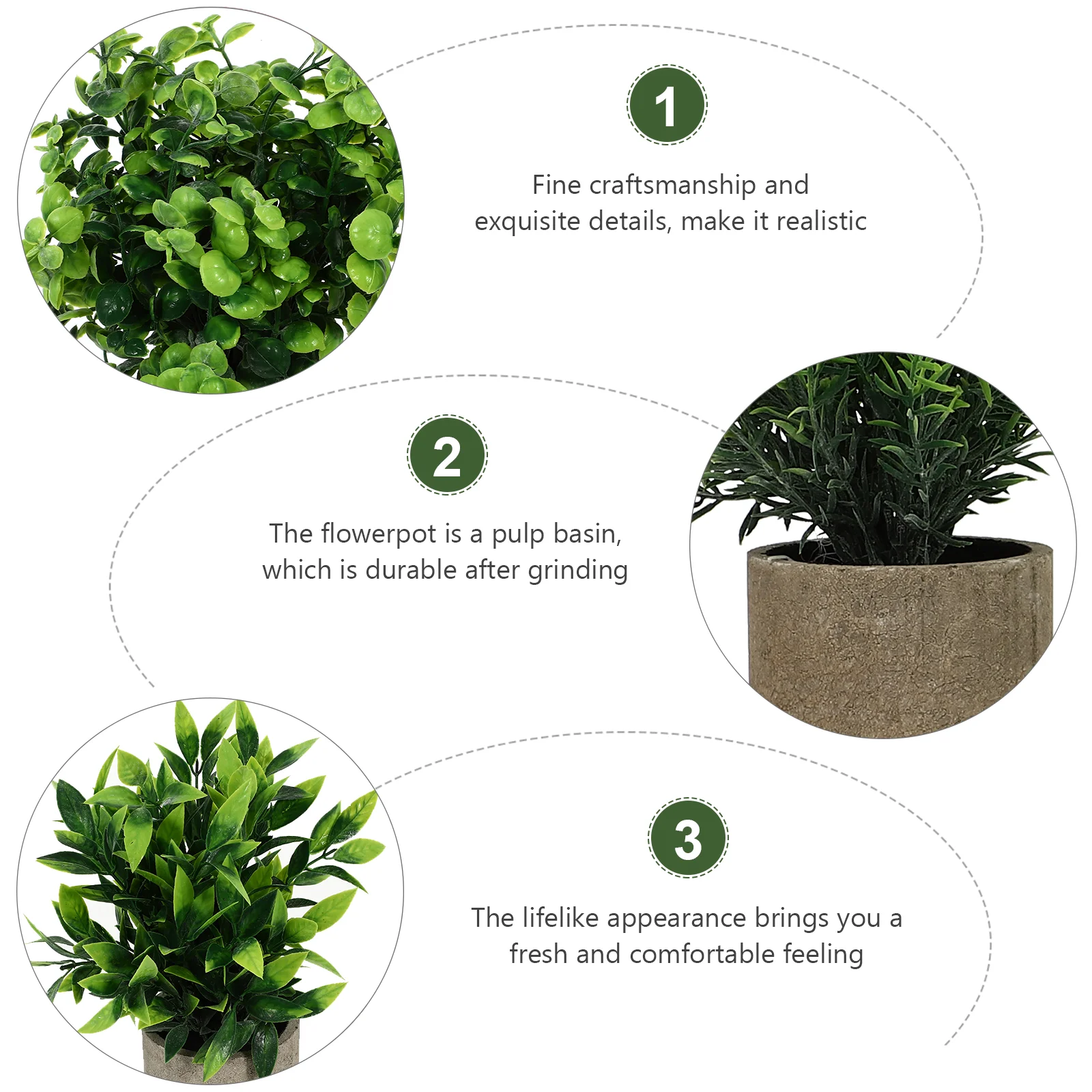 1

Fine craftsmanship and exquisite details, make it realistic

2

The flowerpot is a pulp basin, which is durable after grinding

3

The lifelike appearance brings you a fresh and comfortable feeling