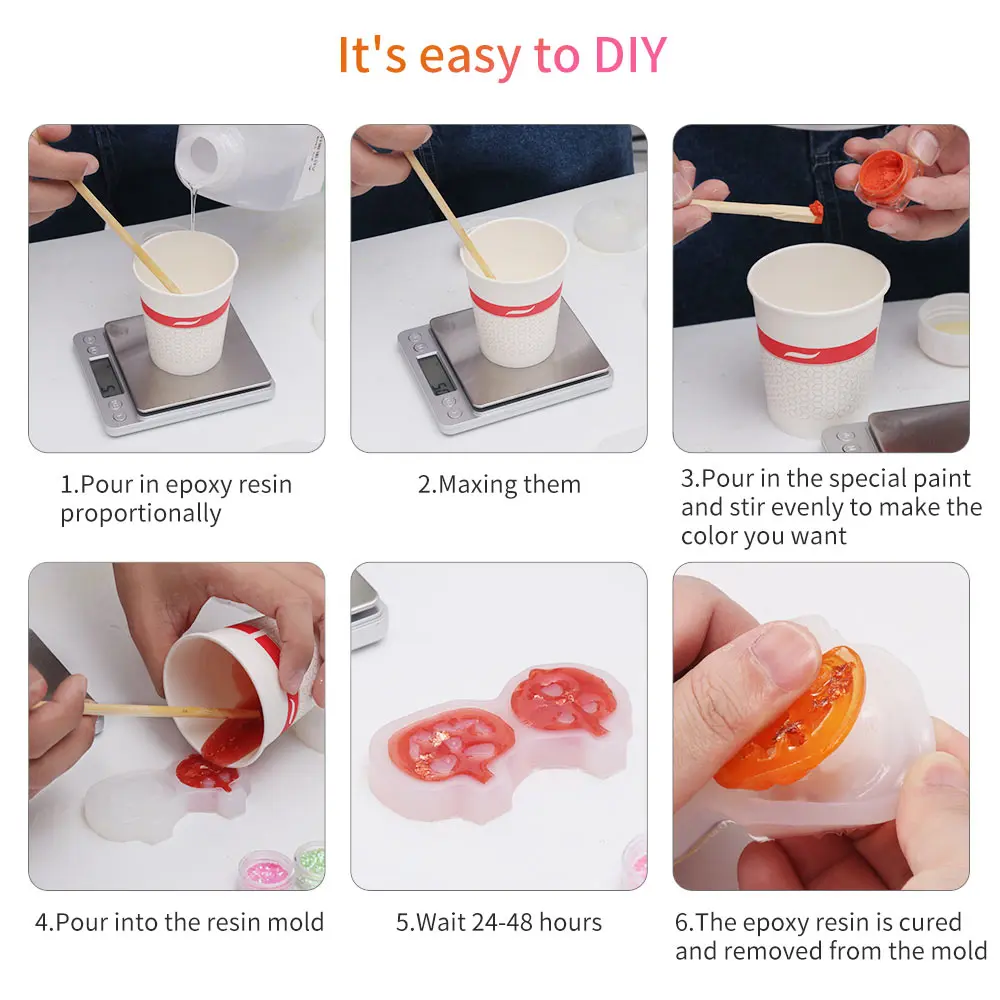 It's easy to DIY

1.Pour in epoxy resin proportionally

2.Maxing them

3.Pour in the special paint and stir evenly to make the color you want

4.Pour into the resin mold

5.Wait 24-48 hours

6.The epoxy resin is cured and removed from the mold