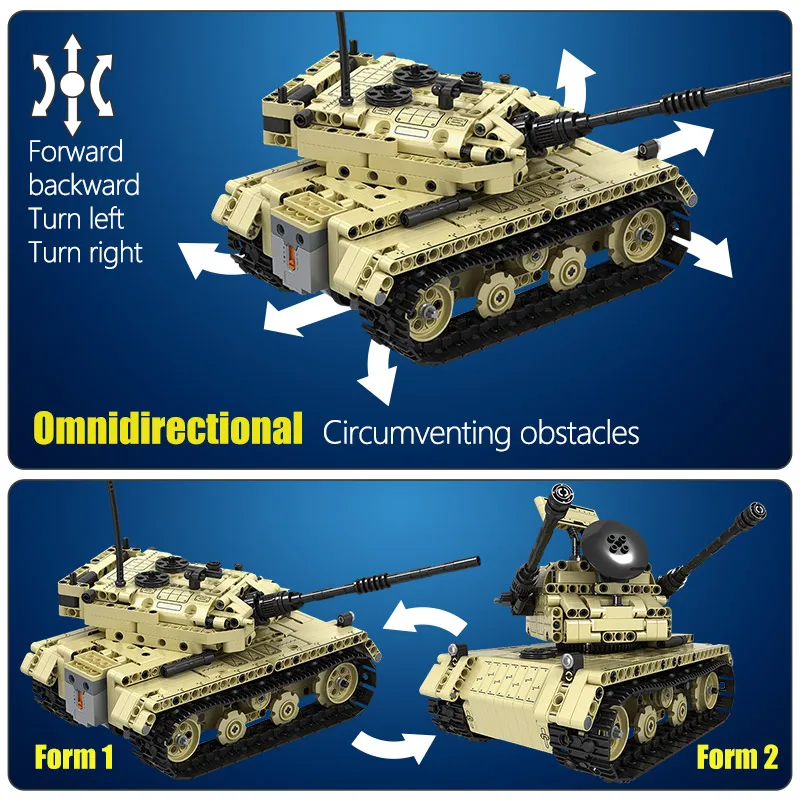 Forward
backward
Turn left
Turn right

Omnidirectional Circumventing obstacles

Form 1

Form 2