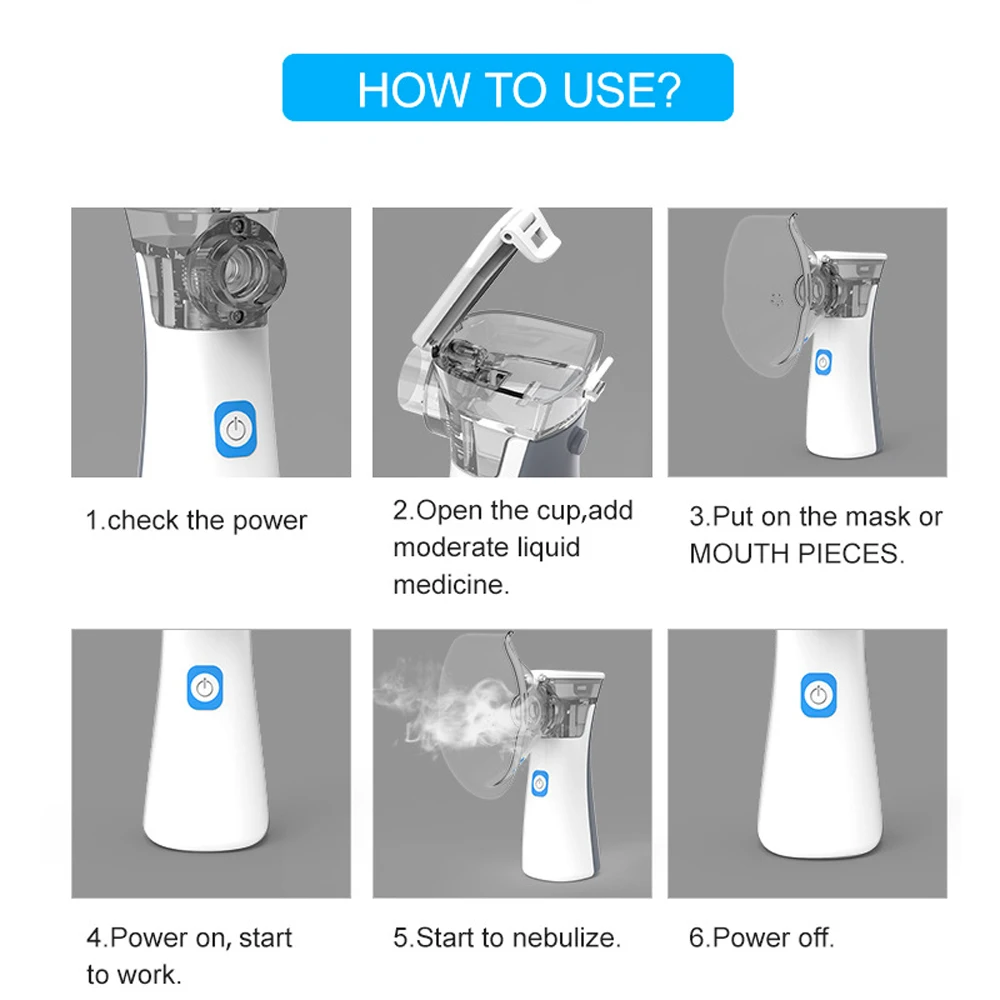 HOW TO USE?

1.check the power

2.Open the cup,add moderate liquid medicine.

3.Put on the mask or MOUTH PIECES.

4.Power on, start to work.

5.Start to nebulize.

6.Power off.