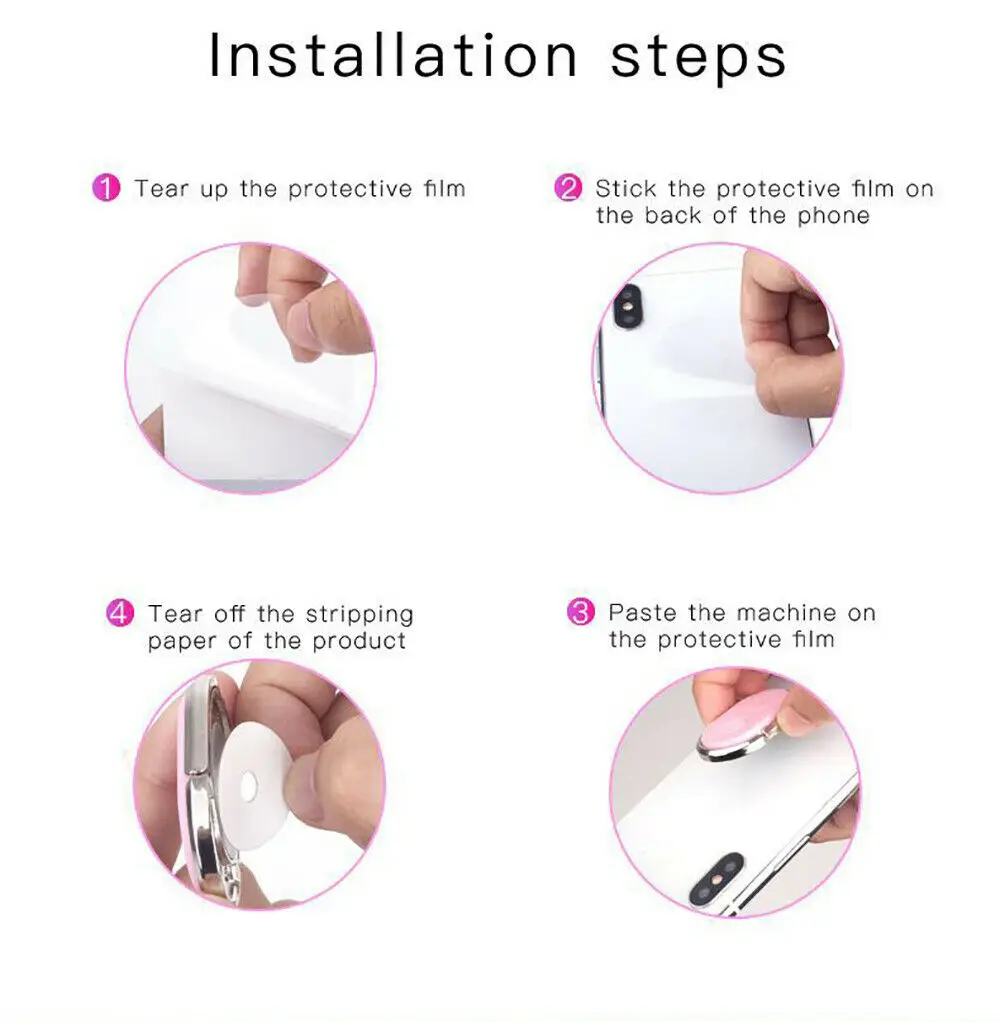 Installation steps

1 Tear up the protective film

2 Stick the protective film on the back of the phone

4 Tear off the stripping paper of the product

3 Paste the machine on the protective film