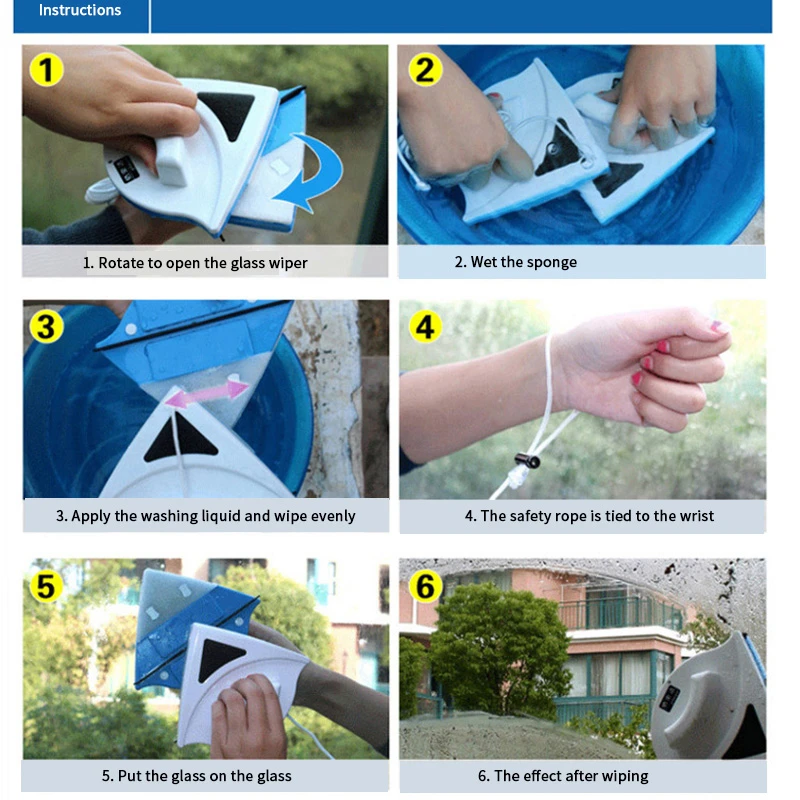 Instructions

1

1. Rotate to open the glass wiper

2

2. Wet the sponge

3

3. Apply the washing liquid and wipe evenly

4

4. The safety rope is tied to the wrist

5

5. Put the glass on the glass

6

6. The effect after wiping