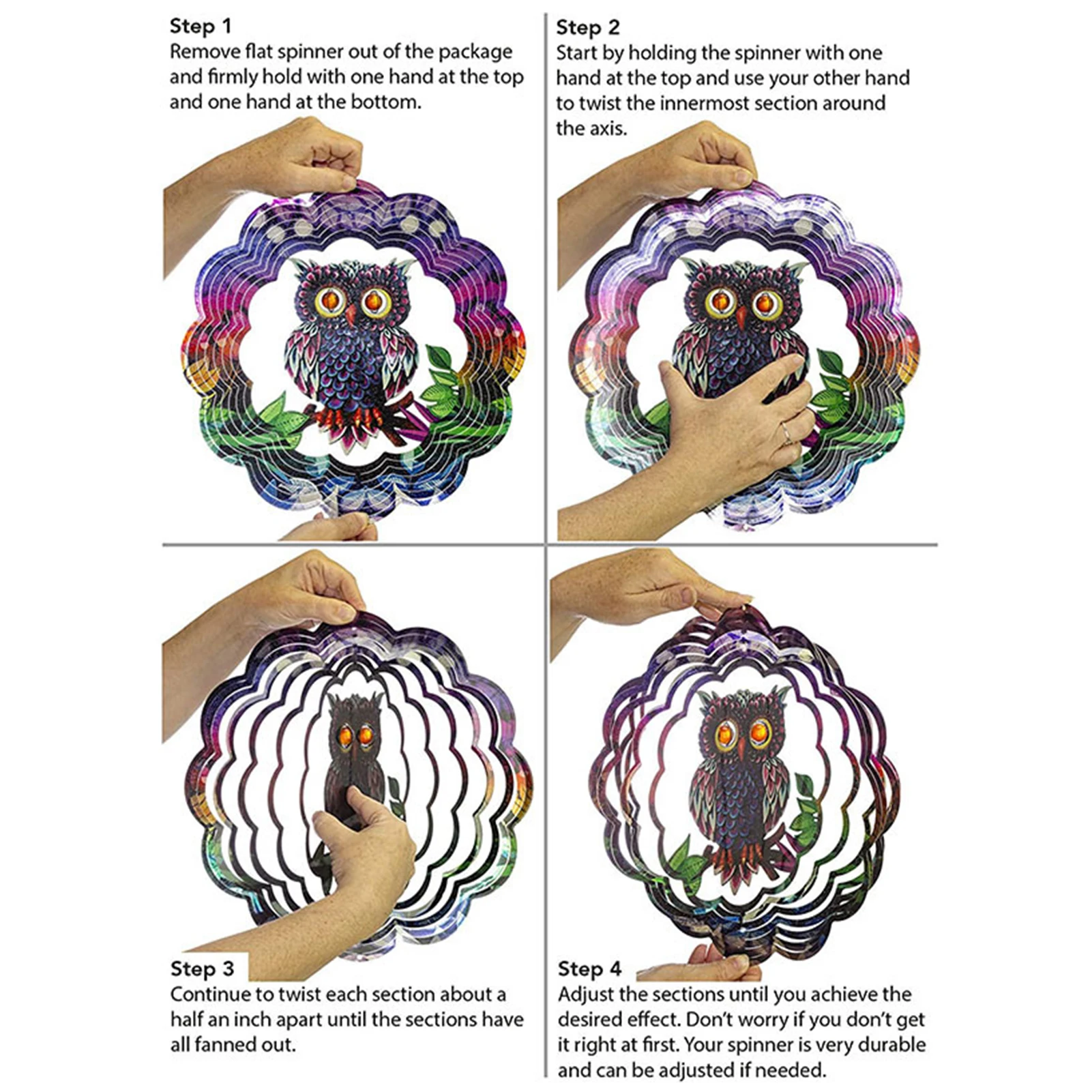 Step 1
Remove flat spinner out of the package and firmly hold with one hand at the top and one hand at the bottom.

Step 2
Start by holding the spinner with one hand at the top and use your other hand to twist the innermost section around the axis.

Step 3
Continue to twist each section about a half an inch apart until the sections have all fanned out.

Step 4
Adjust the sections until you achieve the desired effect. Don't worry if you don't get it right at first. Your spinner is very durable and can be adjusted if needed.