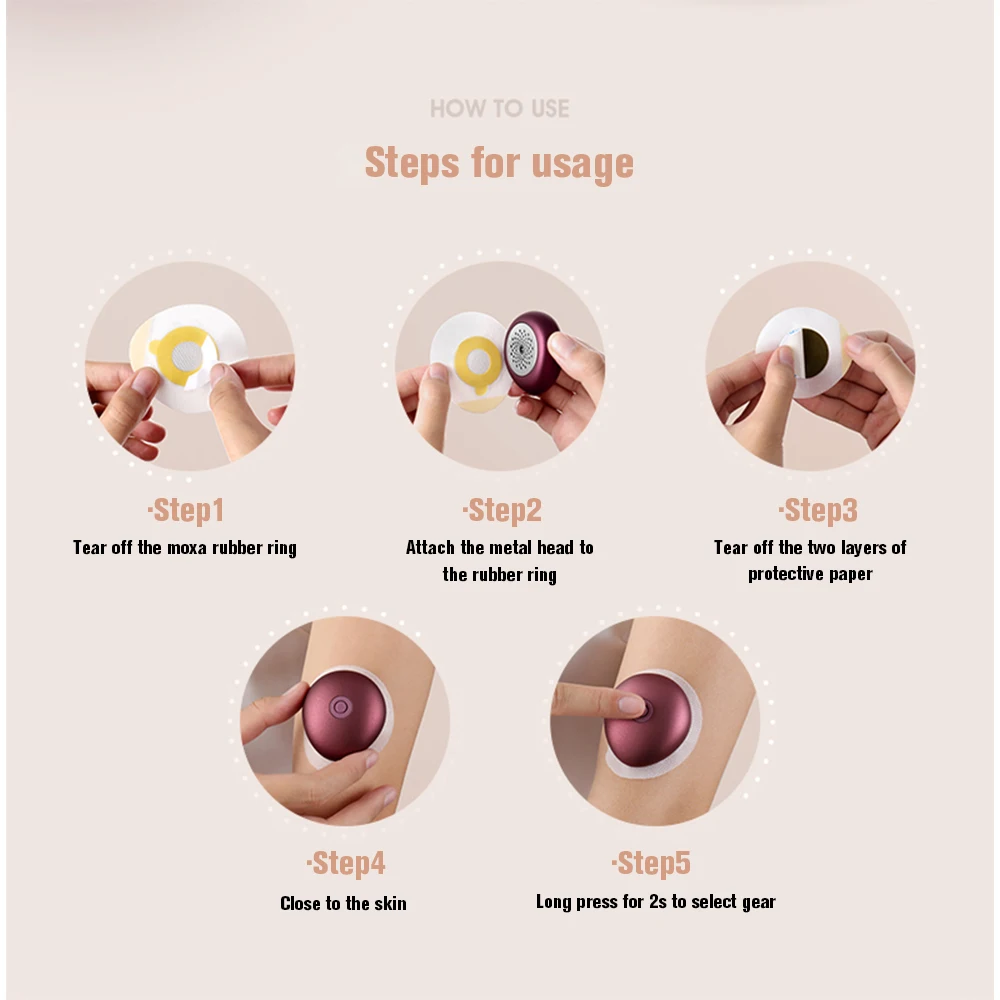 HOW TO USE

Steps for usage

·Step1
Tear off the moxa rubber ring

·Step2
Attach the metal head to the rubber ring

·Step3
Tear off the two layers of protective paper

·Step4
Close to the skin

·Step5
Long press for 2s to select gear