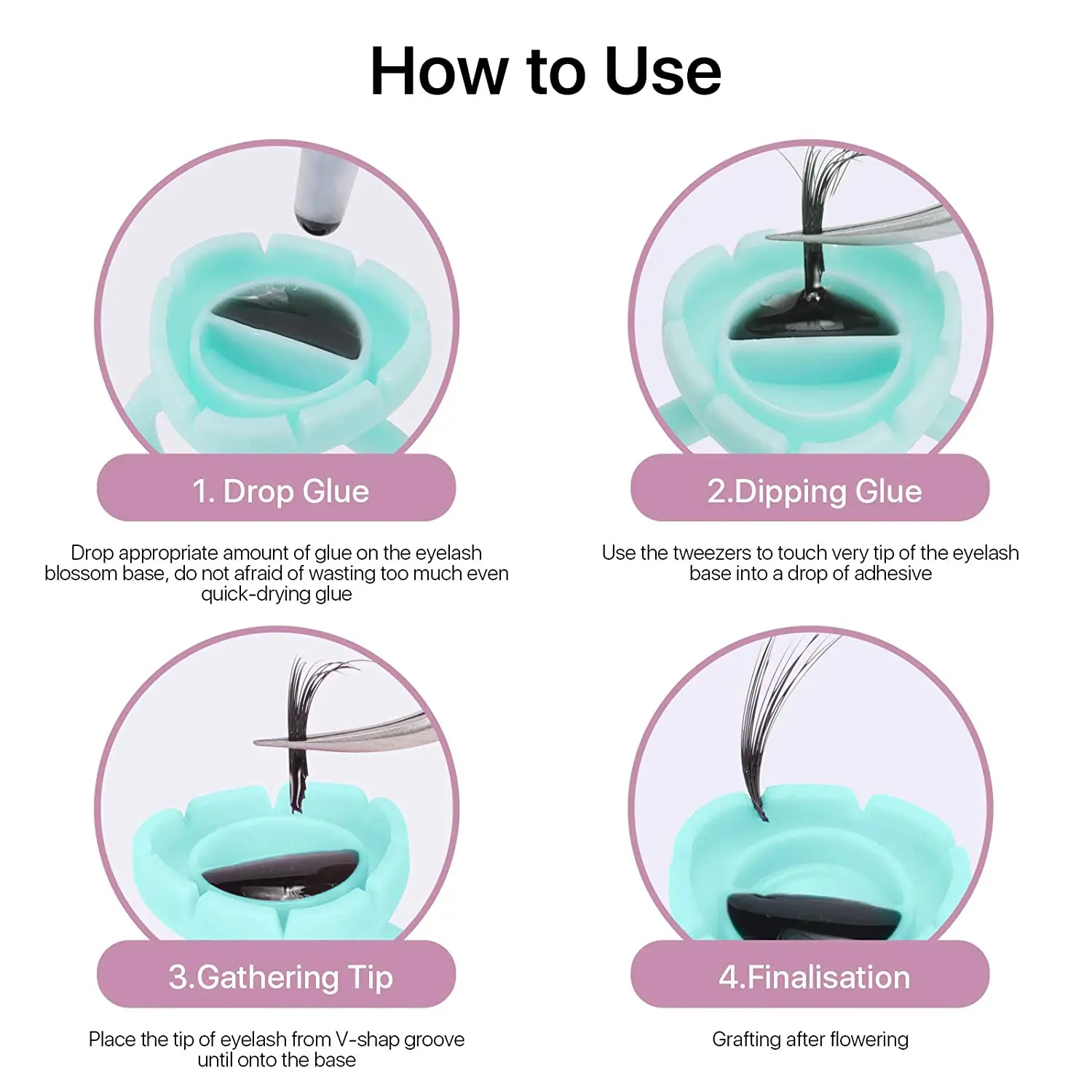 How to Use

1. Drop Glue

Drop appropriate amount of glue on the eyelash blossom base, do not afraid of wasting too much even quick-drying glue

2.Dipping Glue

Use the tweezers to touch very tip of the eyelash base into a drop of adhesive

3.Gathering Tip

Place the tip of eyelash from V-shap groove until onto the base

4.Finalisation

Grafting after flowering