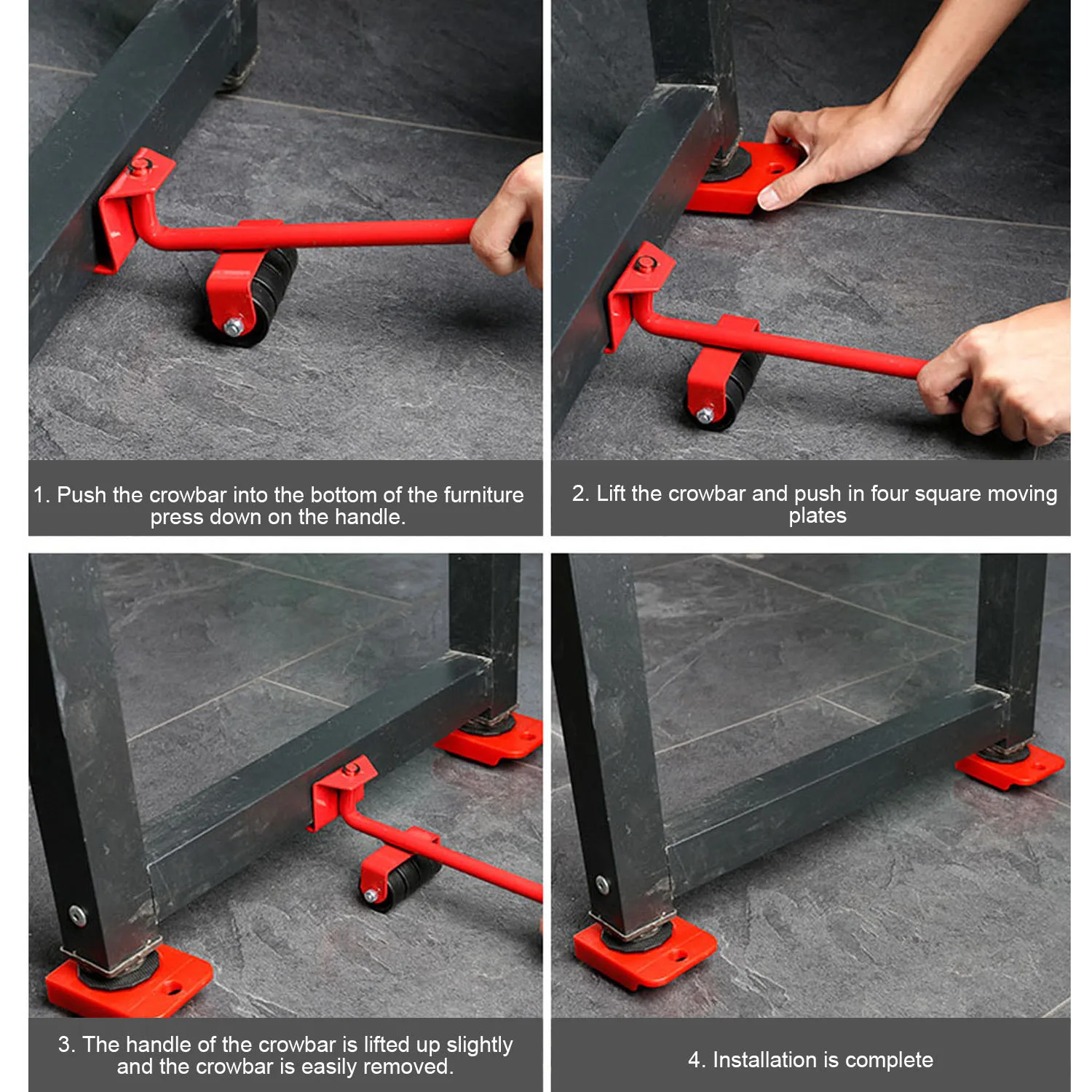 1. Push the crowbar into the bottom of the furniture press down on the handle.

2. Lift the crowbar and push in four square moving plates

3. The handle of the crowbar is lifted up slightly and the crowbar is easily removed.

4. Installation is complete