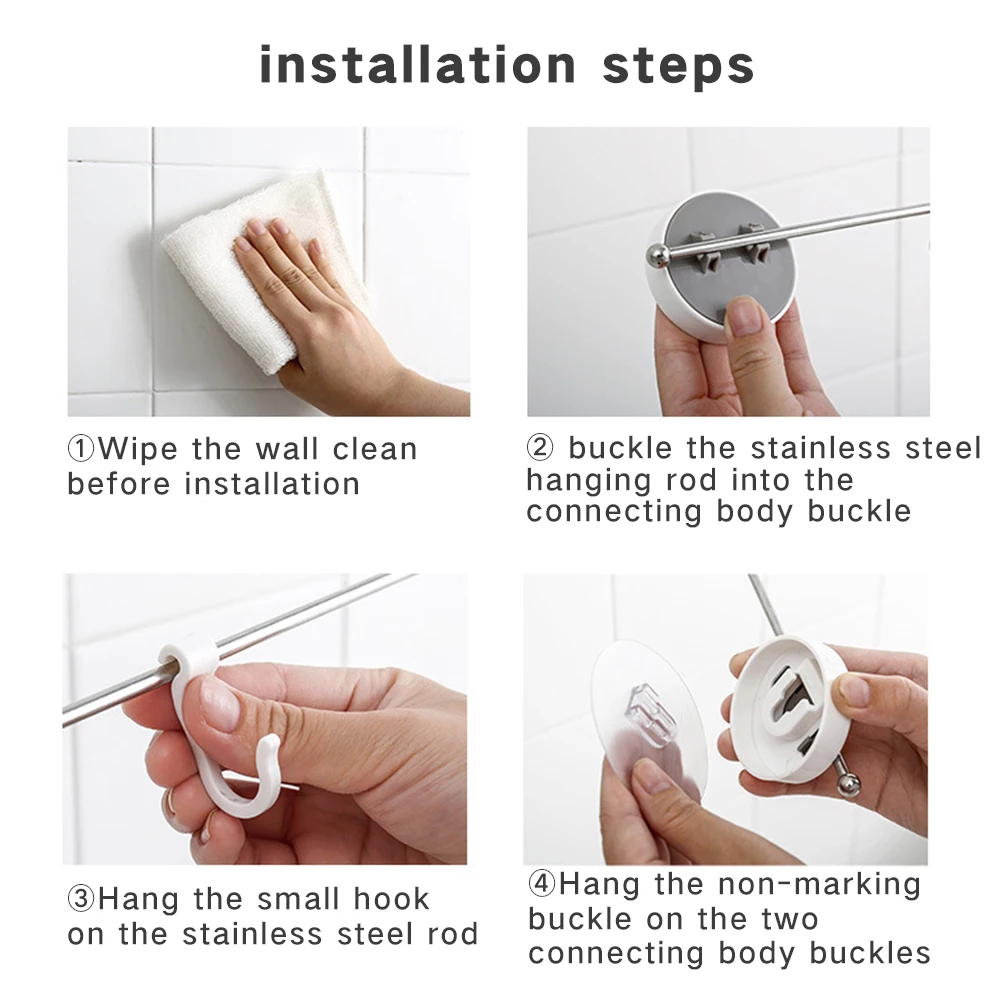 installation steps

①Wipe the wall clean before installation

② buckle the stainless steel hanging rod into the connecting body buckle

③Hang the small hook on the stainless steel rod

④Hang the non-marking buckle on the two connecting body buckles