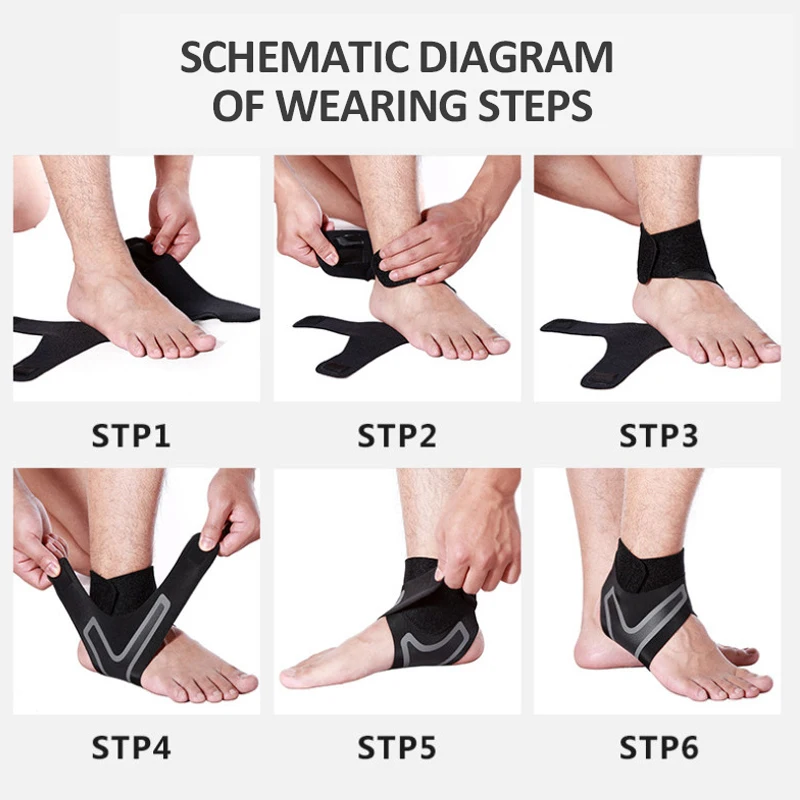 SCHEMATIC DIAGRAM OF WEARING STEPS

STP1

STP2

STP3

STP4

STP5

STP6