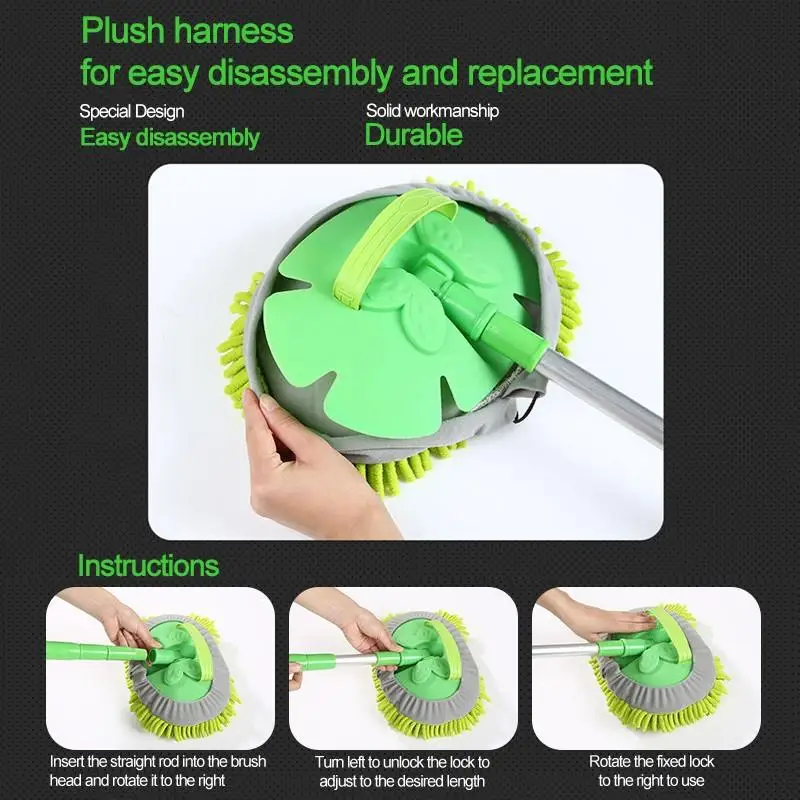 Plush harness
for easy disassembly and replacement

Special Design
Easy disassembly

Solid workmanship
Durable

Instructions

Insert the straight rod into the brush head and rotate it to the right

Turn left to unlock the lock to adjust to the desired length

Rotate the fixed lock to the right to use