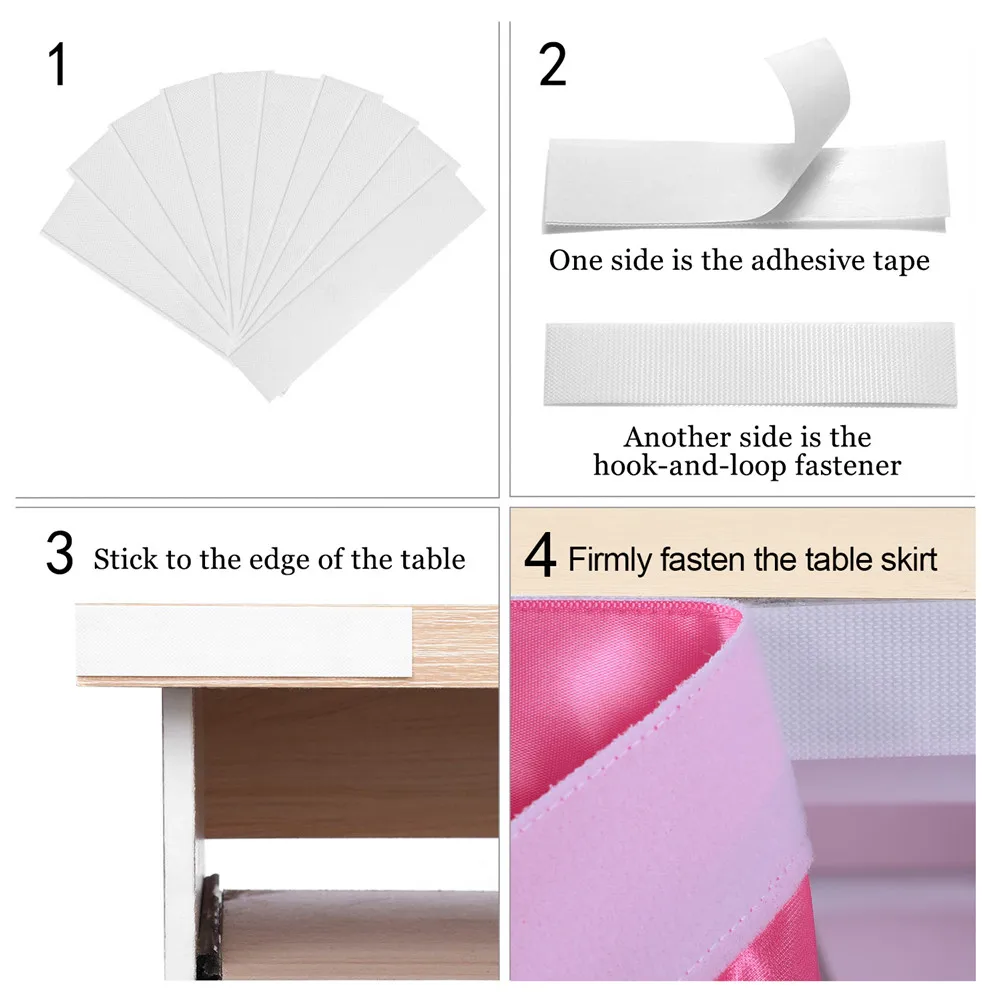 1

2

One side is the adhesive tape

Another side is the hook-and-loop fastener

3 Stick to the edge of the table

4 Firmly fasten the table skirt