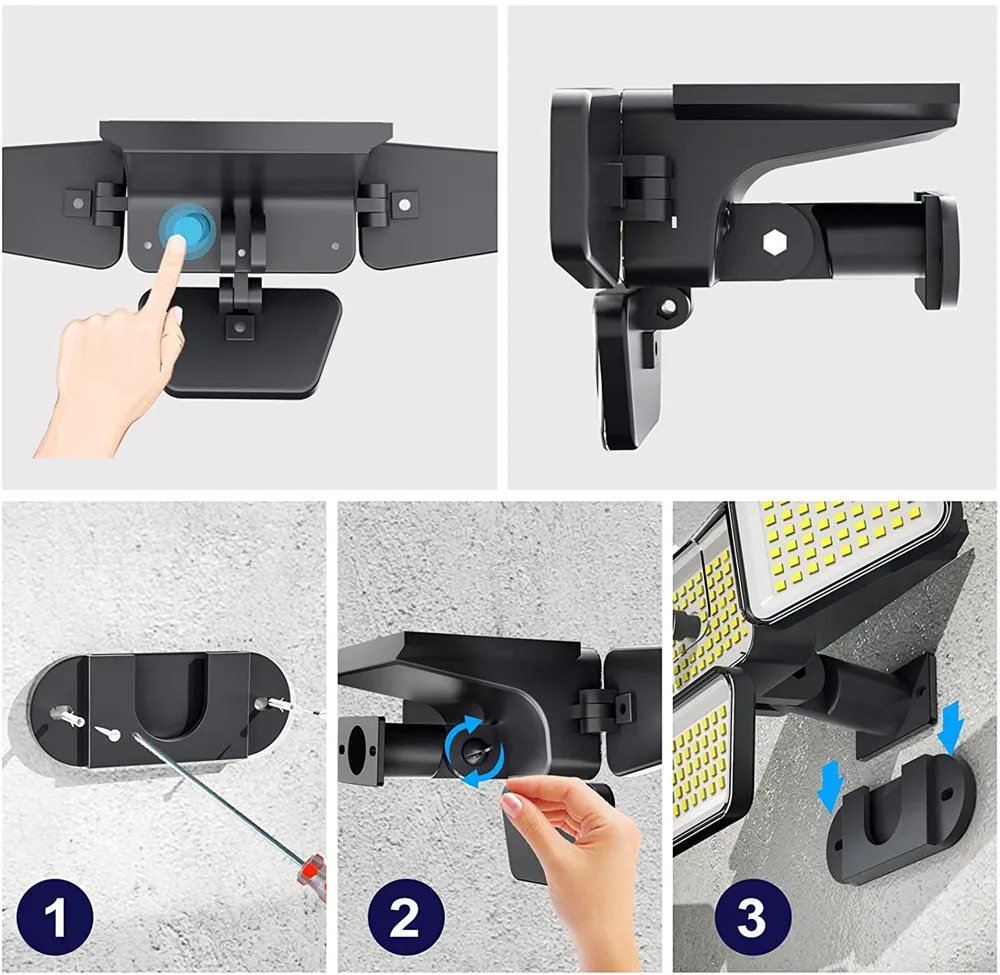 1

2

3