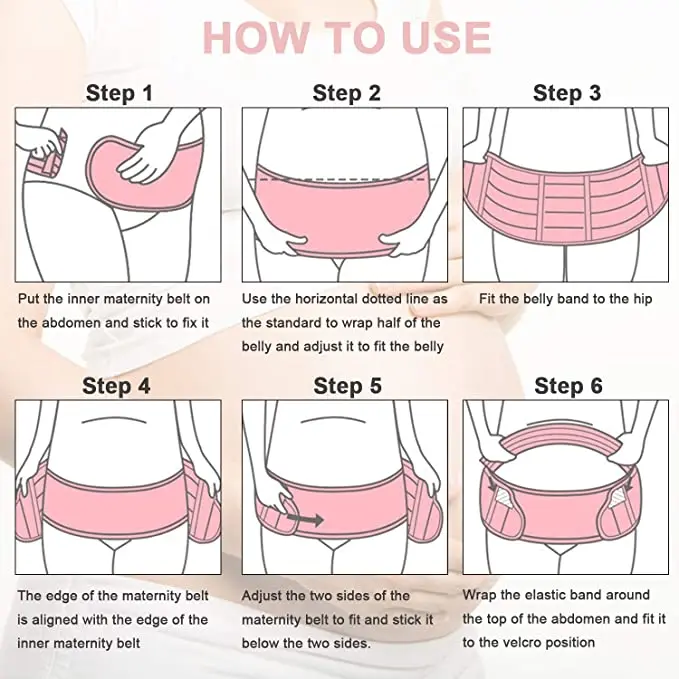 HOW TO USE

Step 1

Put the inner maternity belt on the abdomen and stick to fix it

Step 2

Use the horizontal dotted line as the standard to wrap half of the belly and adjust it to fit the belly

Step 3

Fit the belly band to the hip

Step 4

The edge of the maternity belt is aligned with the edge of the inner maternity belt

Step 5

Adjust the two sides of the maternity belt to fit and stick it below the two sides.

Step 6

Wrap the elastic band around the top of the abdomen and fit it to the velcro position