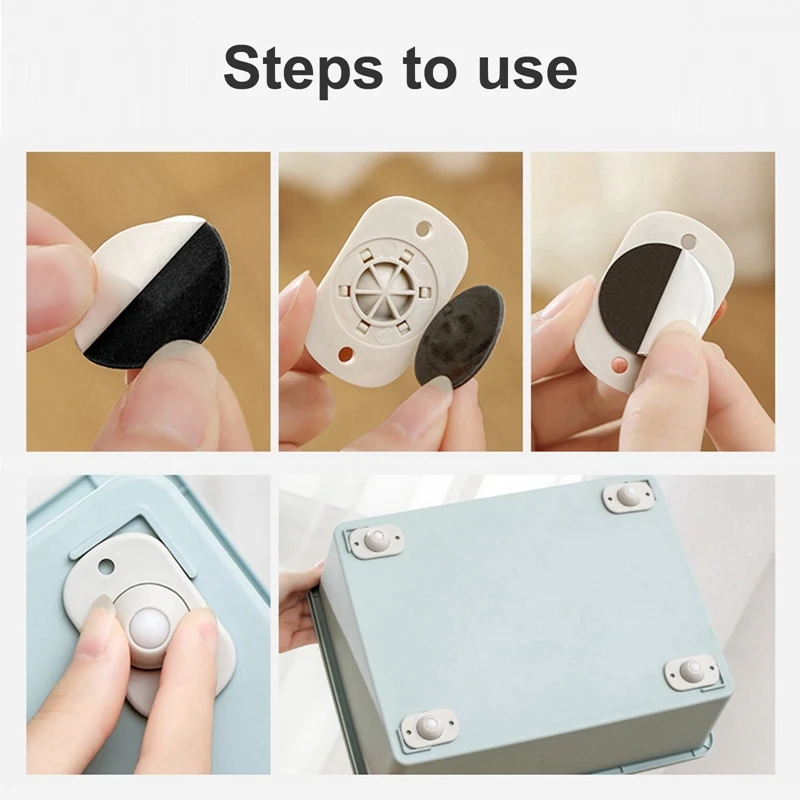 Steps to use