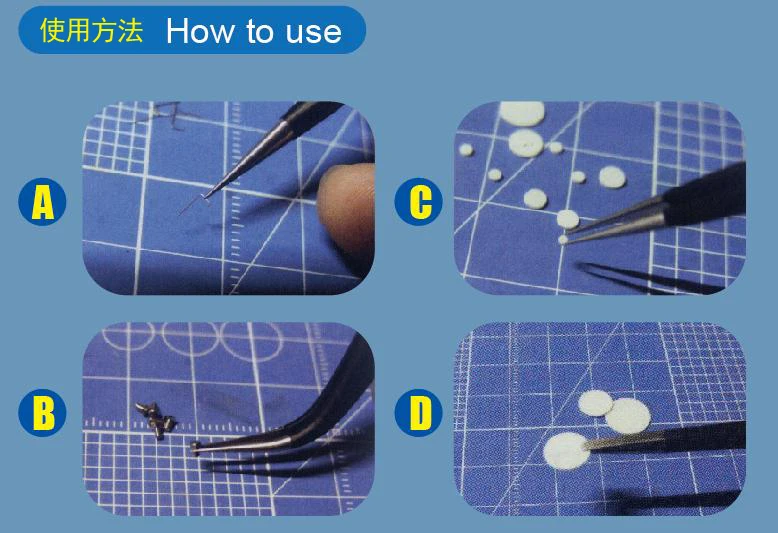 使用方法 How to use

A

C

B

D