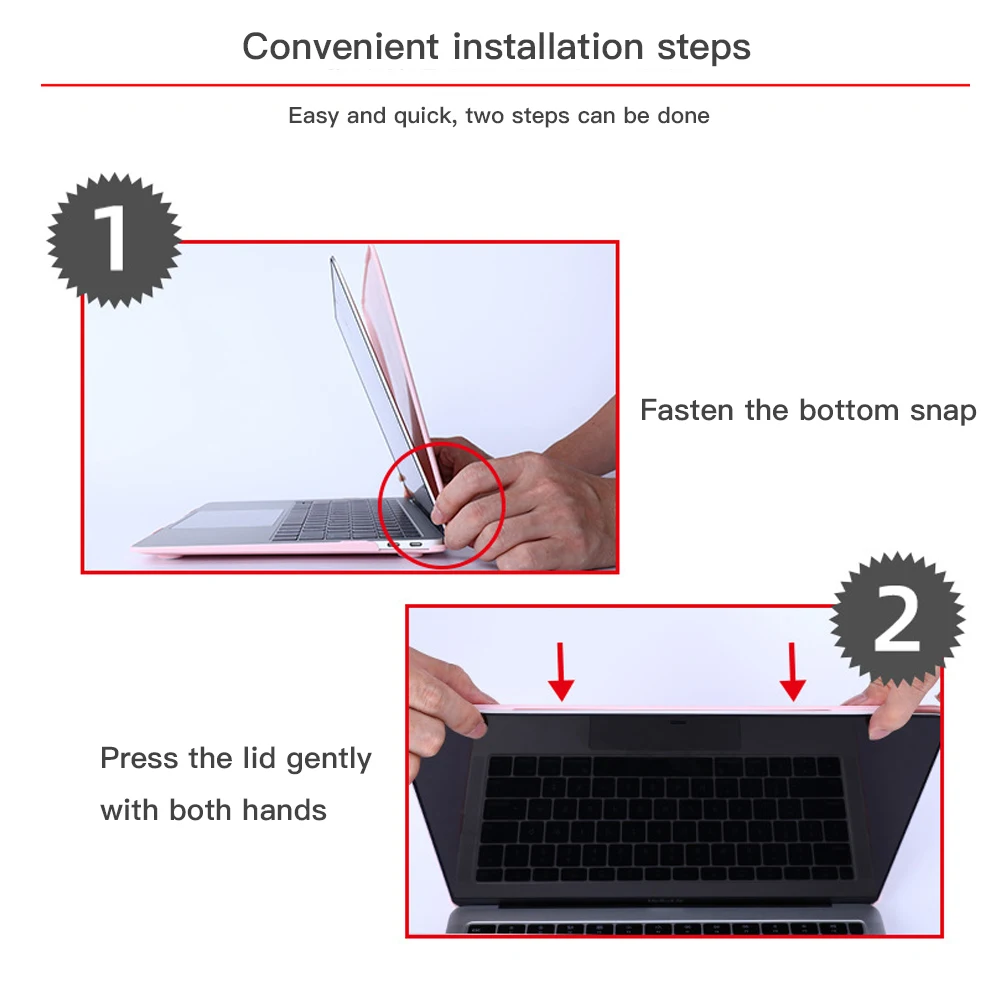 Convenient installation steps

Easy and quick, two steps can be done

1

Fasten the bottom snap

2

Press the lid gently with both hands