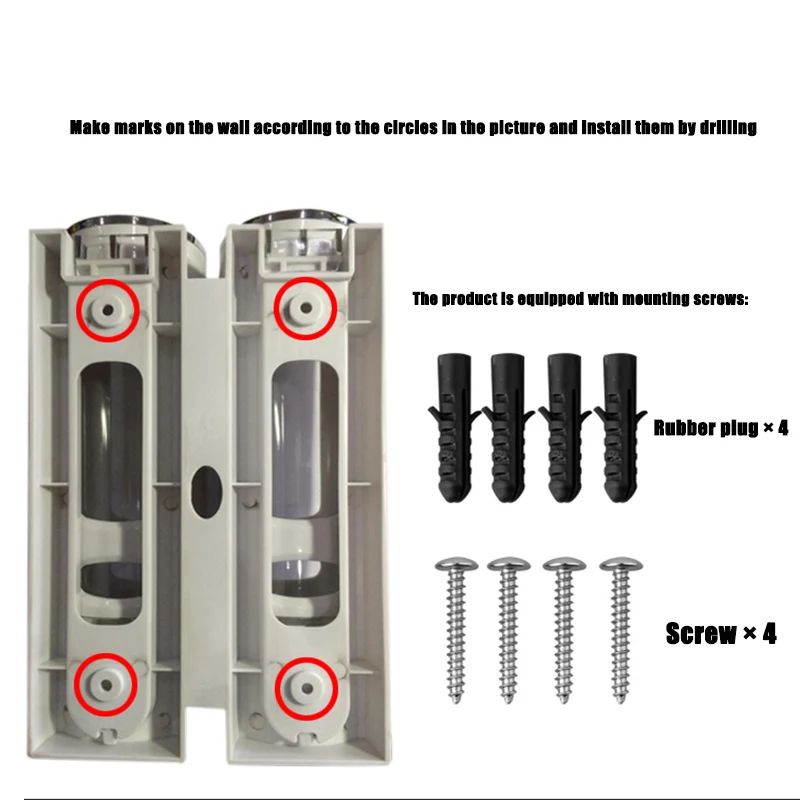 Make marks on the wall according to the circles in the picture and install them by drilling

The product is equipped with mounting screws:

Rubber plug × 4

Screw × 4