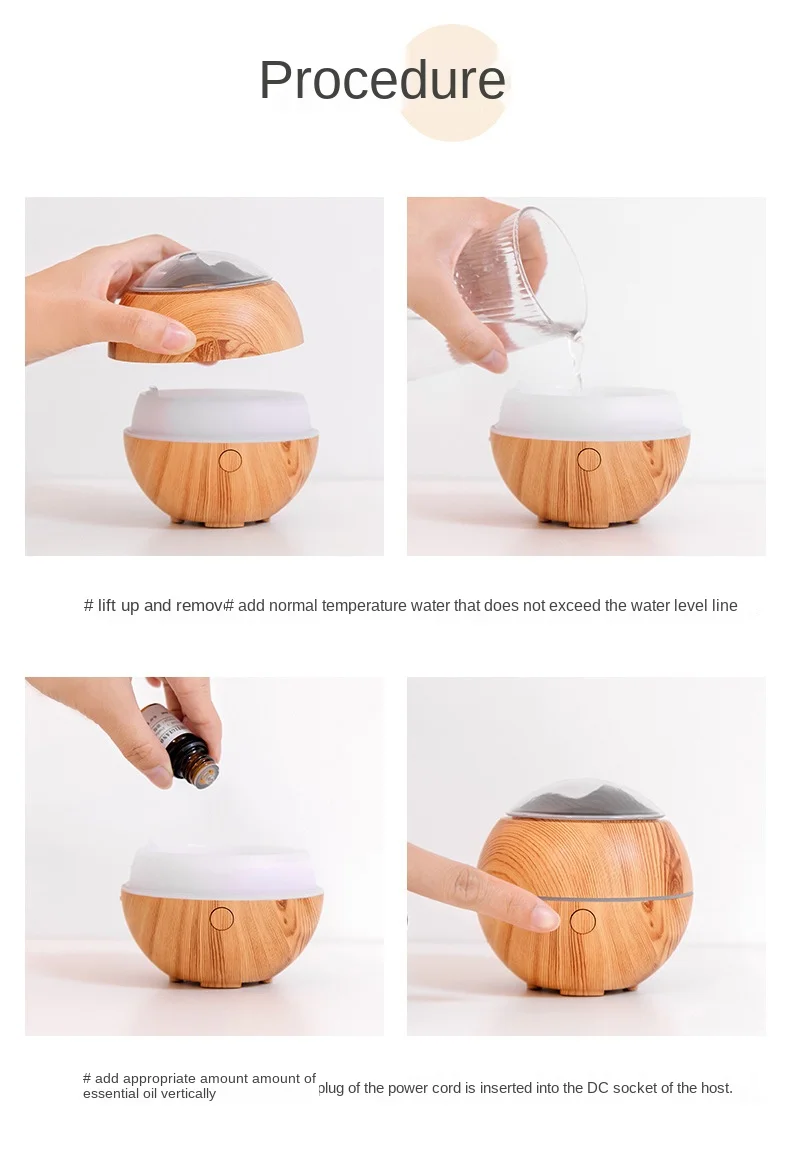 Procedure

# lift up and remov# add normal temperature water that does not exceed the water level line

# add appropriate amount amount of essential oil vertically

plug of the power cord is inserted into the DC socket of the host.