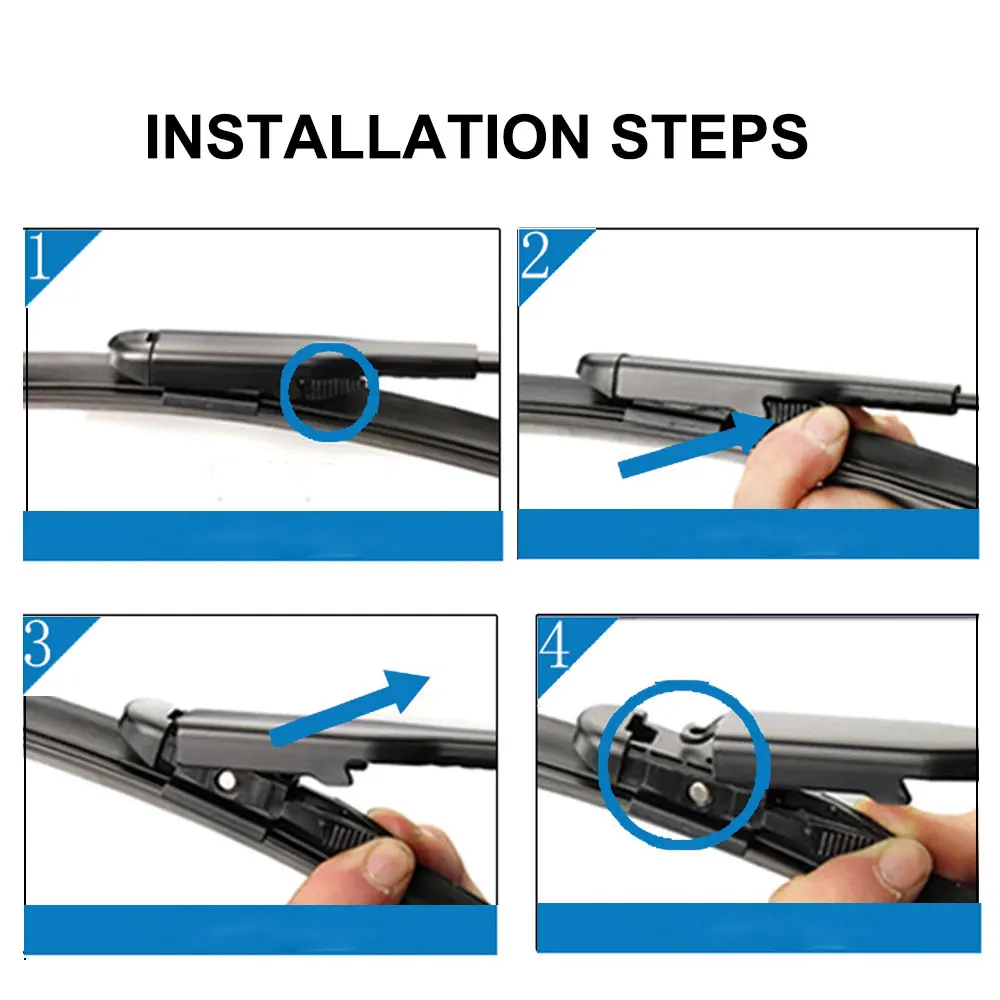 INSTALLATION STEPS

1

2

3

4