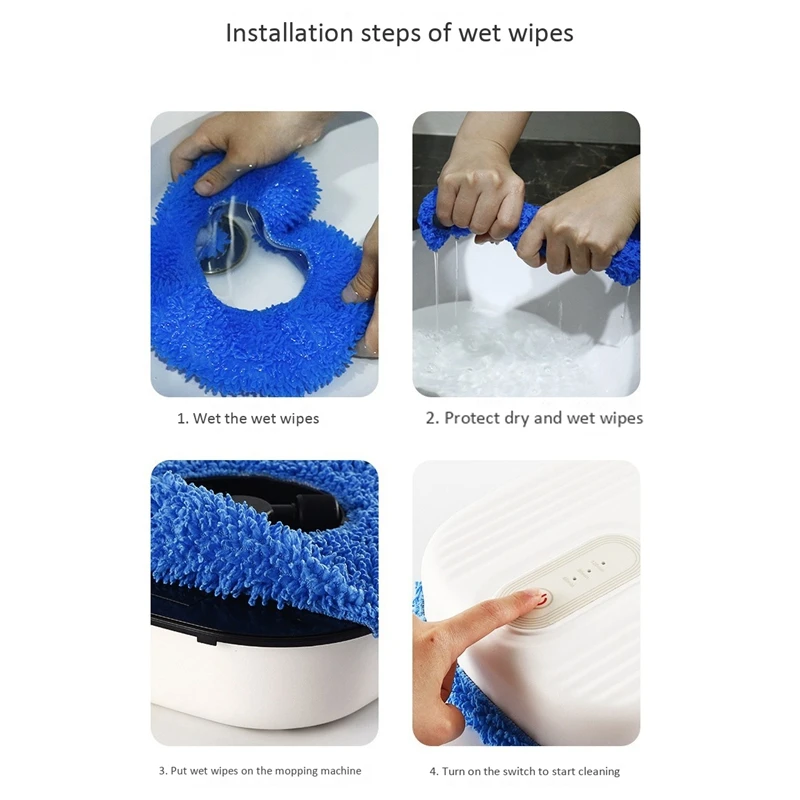 Installation steps of wet wipes

1. Wet the wet wipes

2. Protect dry and wet wipes

3. Put wet wipes on the mopping machine

4. Turn on the switch to start cleaning