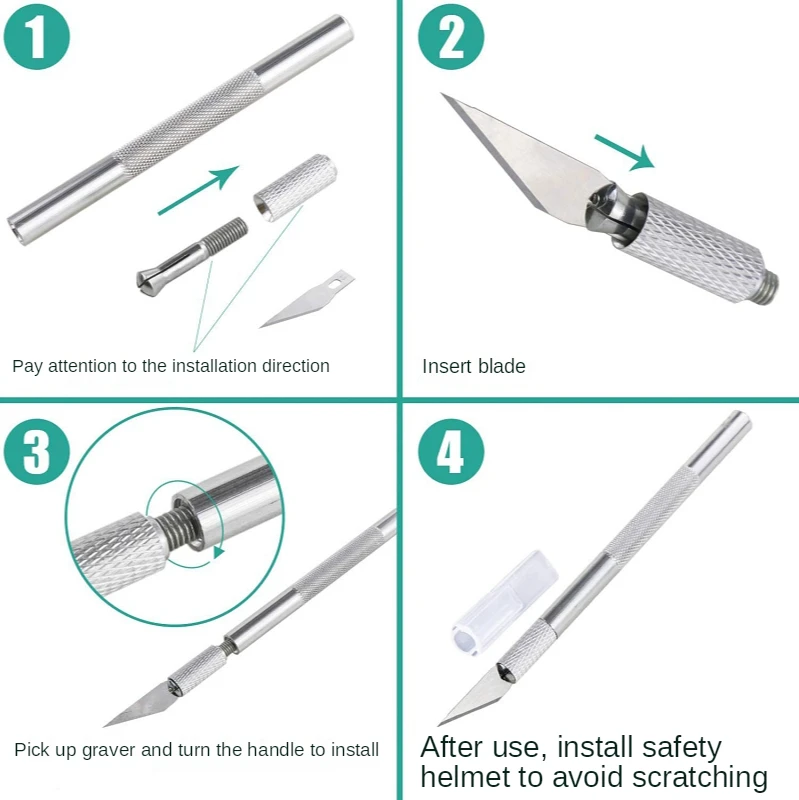 1

Pay attention to the installation direction

2

Insert blade

3

Pick up graver and turn the handle to install

4

After use, install safety helmet to avoid scratching