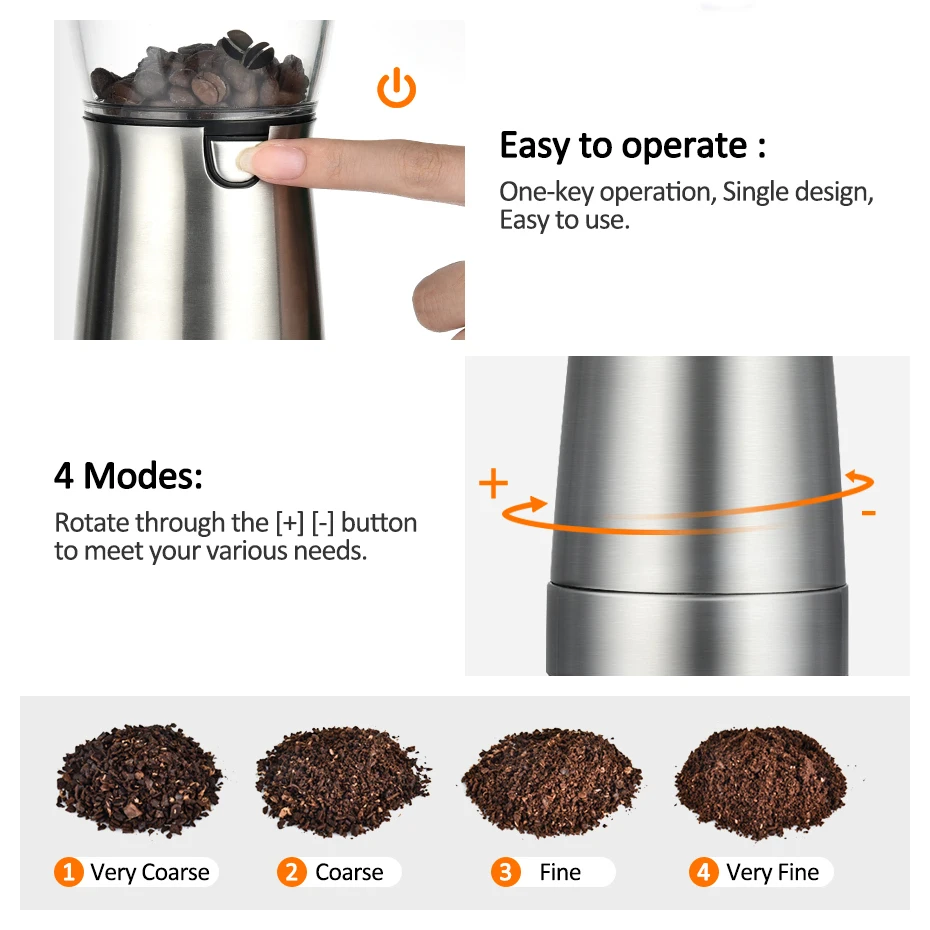 Easy to operate :

One-key operation, Single design, Easy to use.

4 Modes:

Rotate through the [+] [-] button to meet your various needs.

+

-

1 Very Coarse

2 Coarse

3 Fine

4 Very Fine