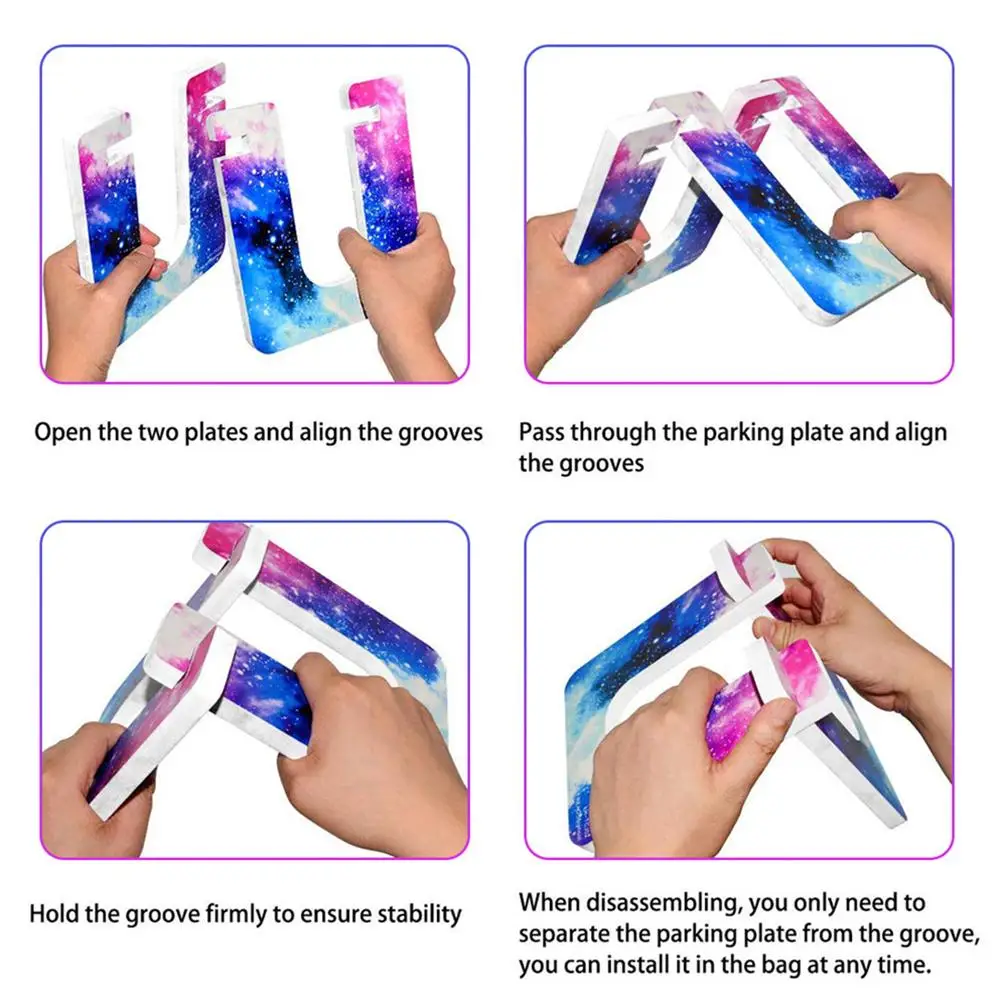 Open the two plates and align the grooves

Pass through the parking plate and align the grooves

Hold the groove firmly to ensure stability

When disassembling, you only need to separate the parking plate from the groove, you can install it in the bag at any time.