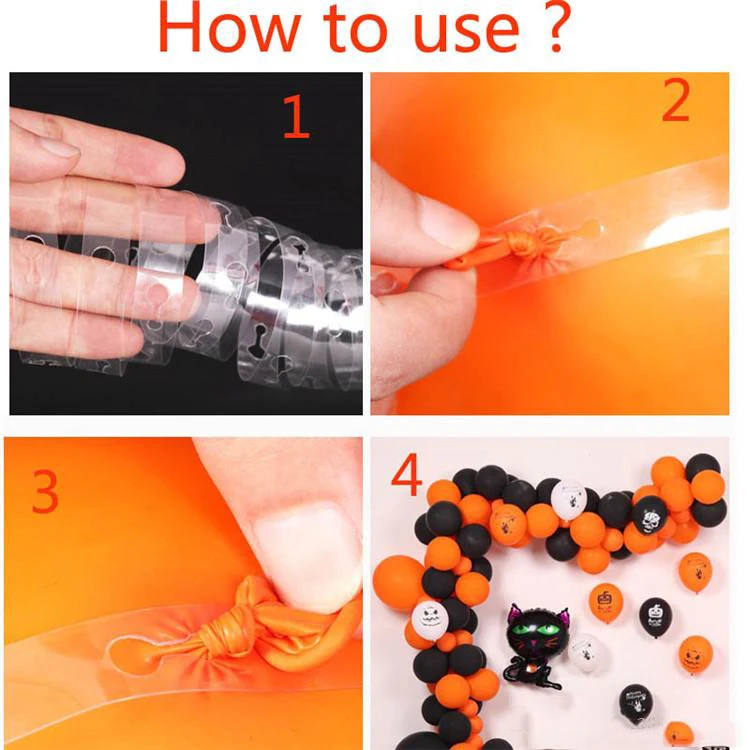 How to use ?

1

2

3

4