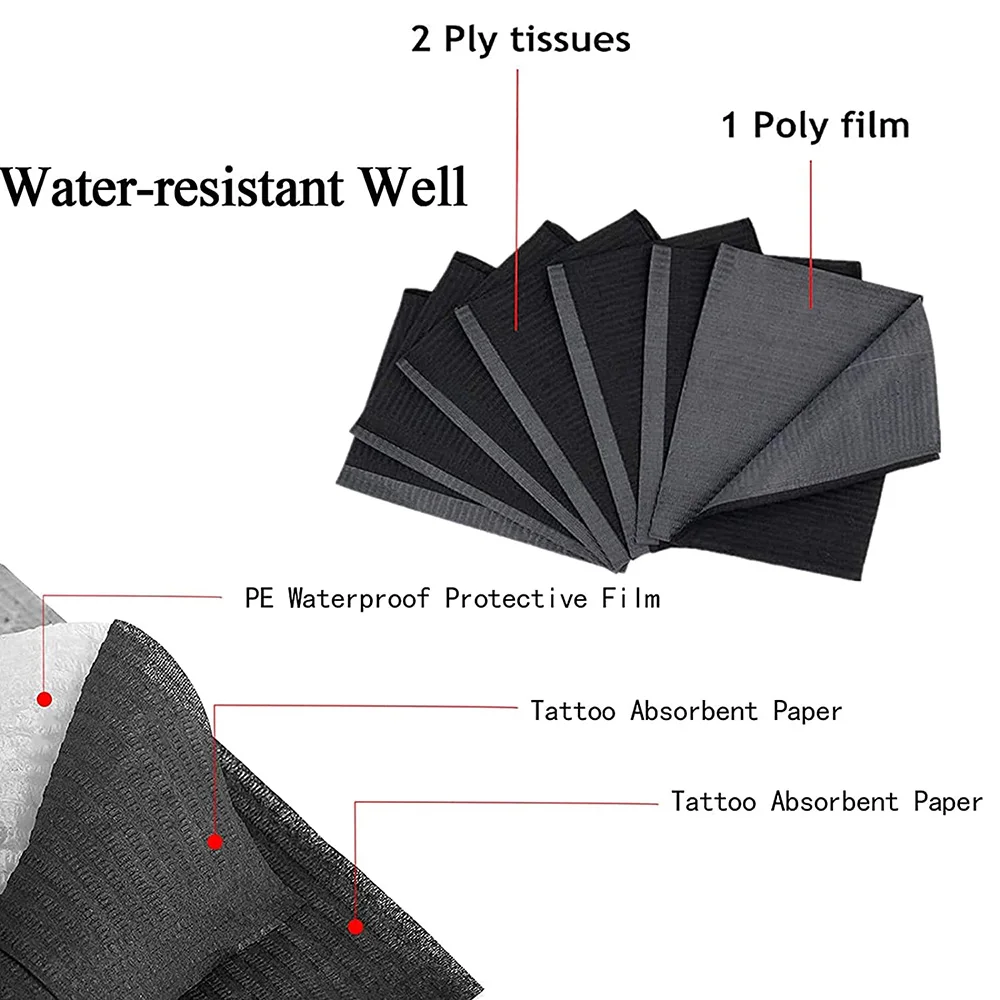 2 Ply tissues

1 Poly film

Water-resistant Well

PE Waterproof Protective Film

Tattoo Absorbent Paper

Tattoo Absorbent Paper