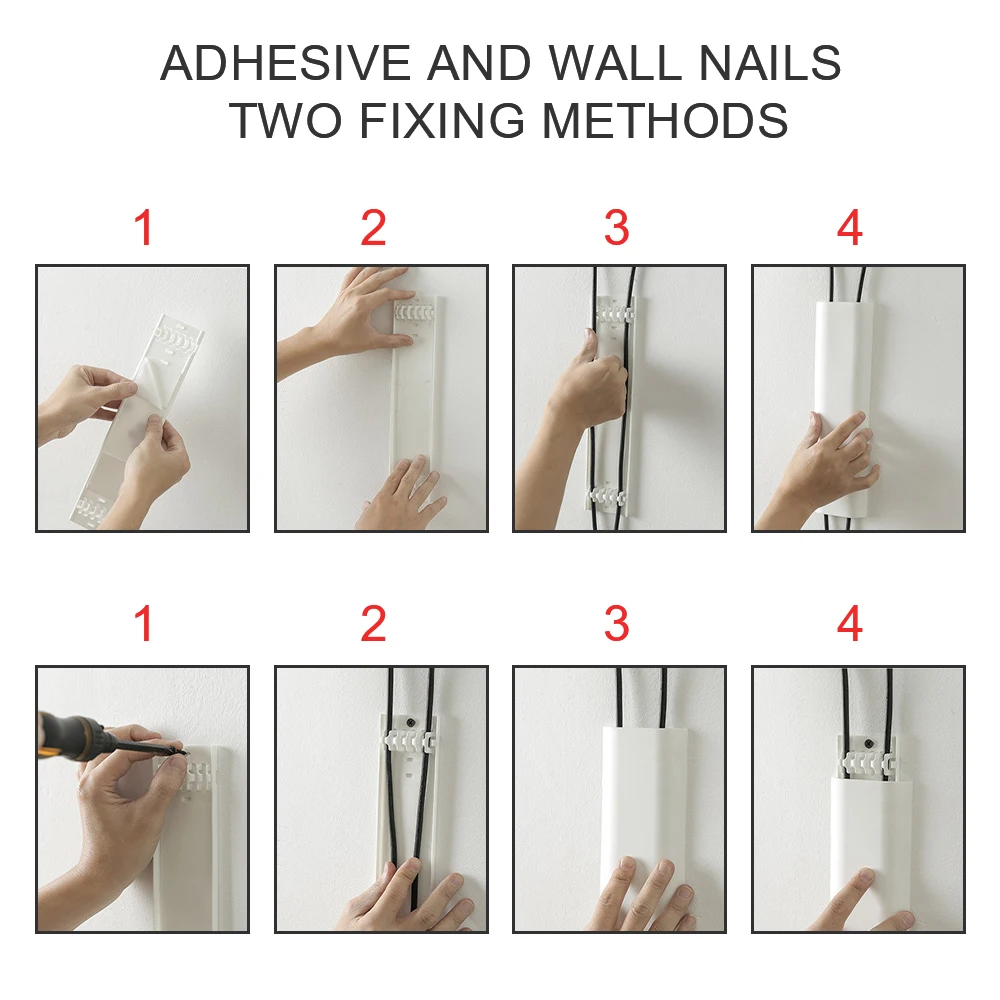 ADHESIVE AND WALL NAILS
TWO FIXING METHODS

1

2

3

4

1

2

3

4