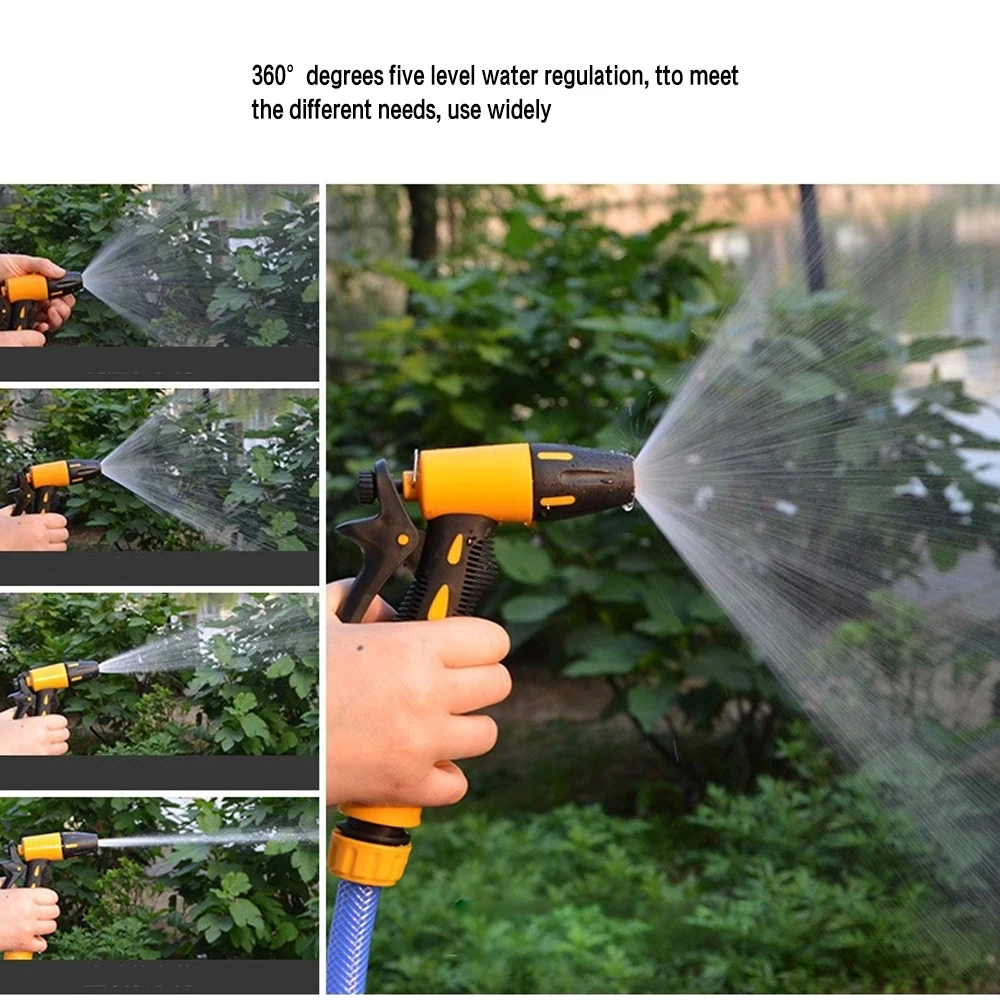 360° degrees five level water regulation, tto meet the different needs, use widely