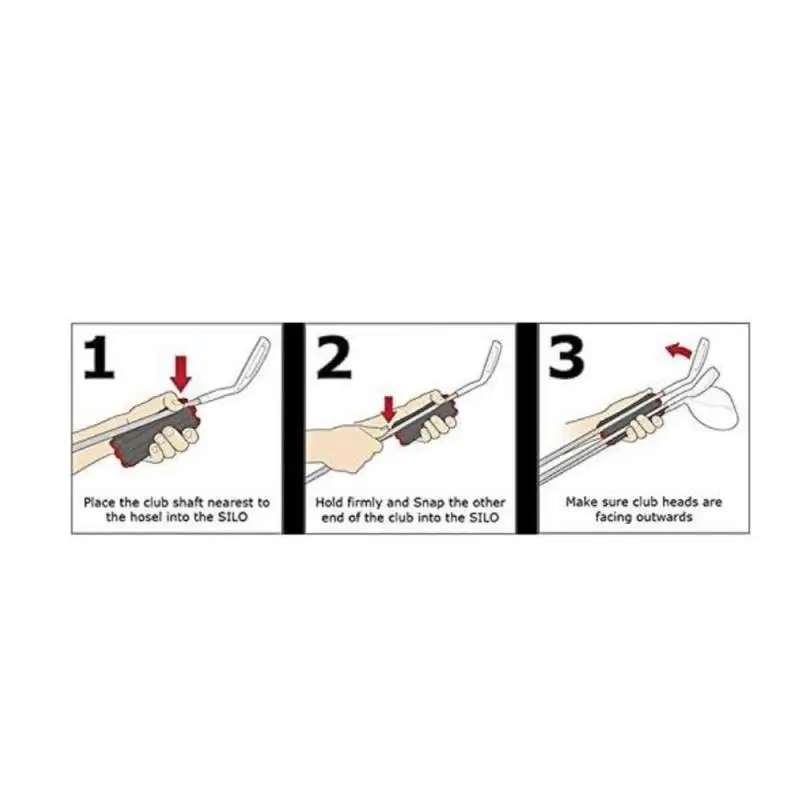 1

Place the club shaft nearest to the hosel into the SILO

2

Hold firmly and Snap the other end of the club into the SILO

3

Make sure club heads are facing outwards