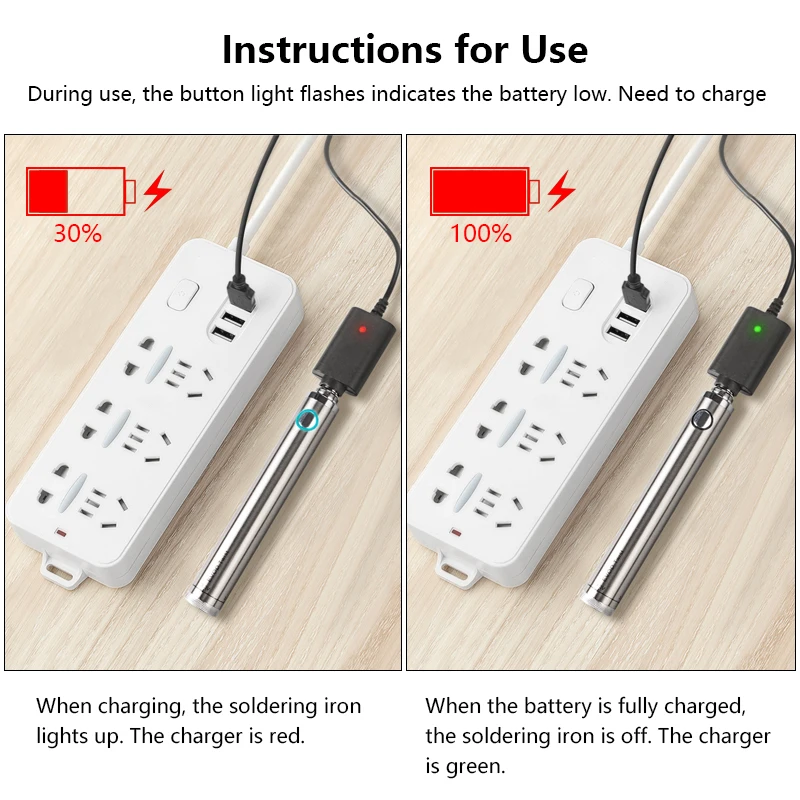 Instructions for Use

During use, the button light flashes indicates the battery low. Need to charge

30%

100%

When charging, the soldering iron lights up. The charger is red.

When the battery is fully charged, the soldering iron is off. The charger is green.