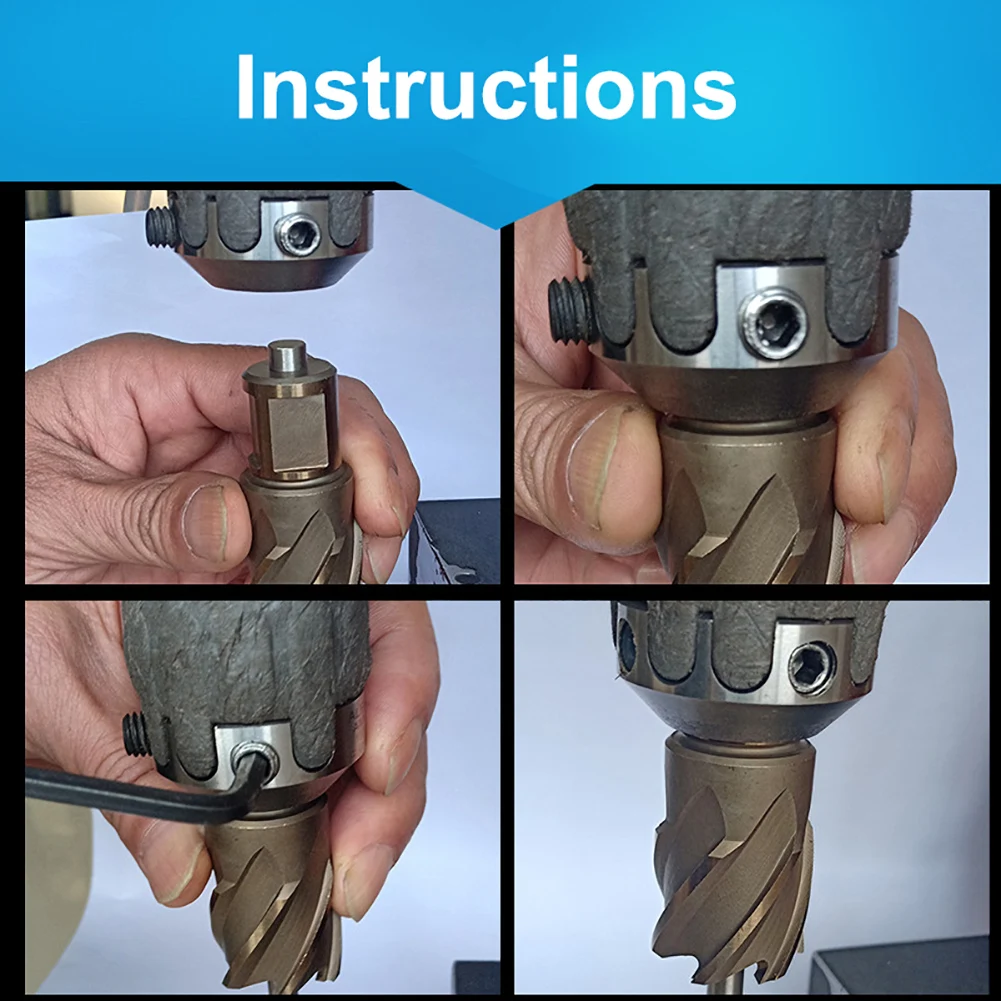 Instructions