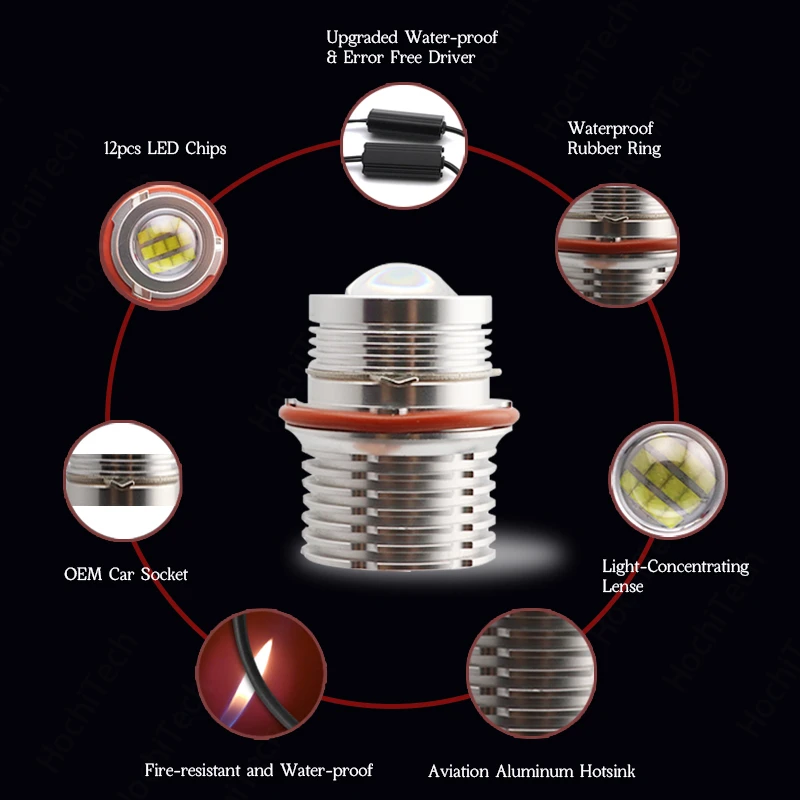 Upgraded Water-proof
& Error Free Driver

12pcs LED Chips

Waterproof
Rubber Ring

OEM Car Socket

Light-Concentrating
Lense

Fire-resistant and Water-proof

Aviation Aluminum Hotsink

HochiTech