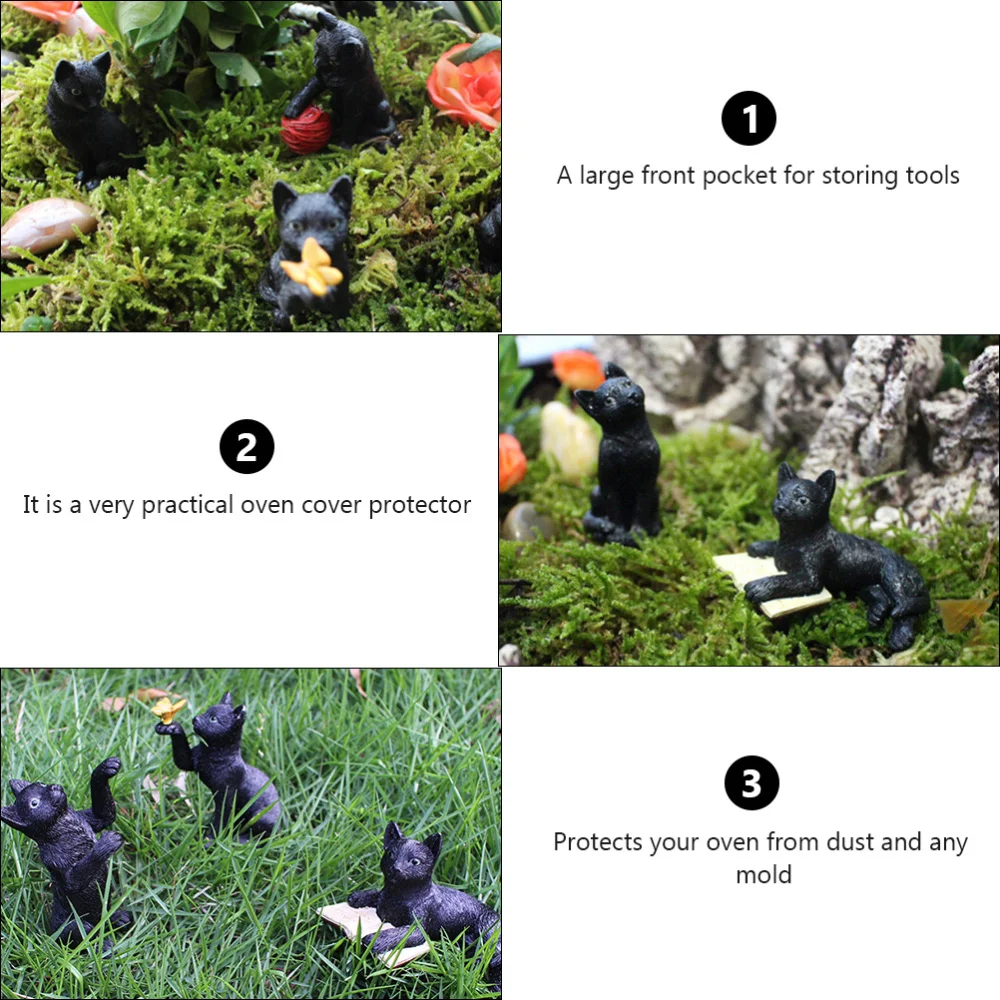 1
A large front pocket for storing tools

2
It is a very practical oven cover protector

3
Protects your oven from dust and any mold