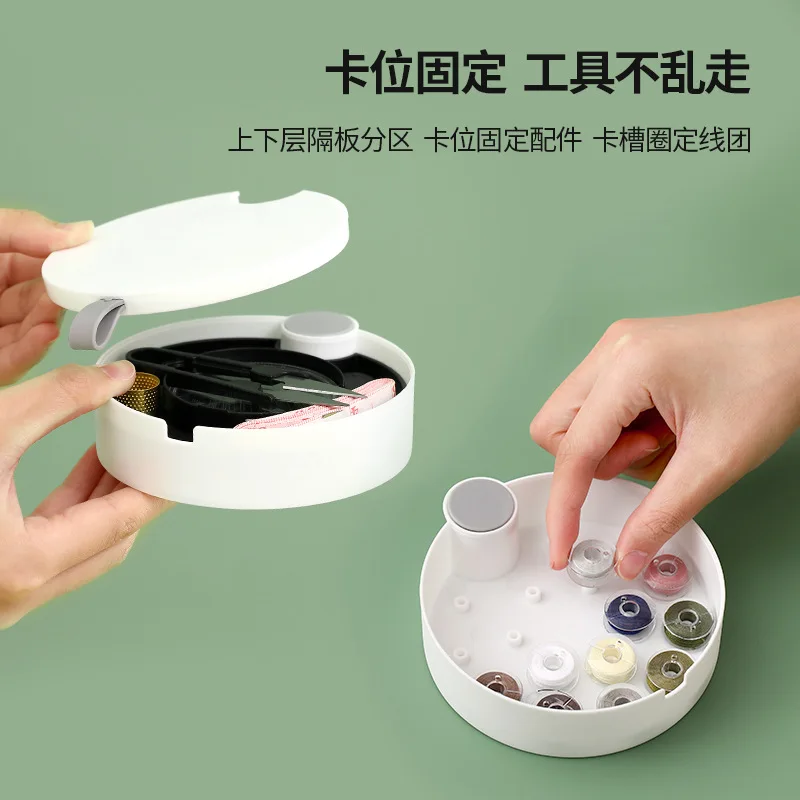 卡位固定 工具不乱走

上下层隔板分区 卡位固定配件 卡槽圈定线团