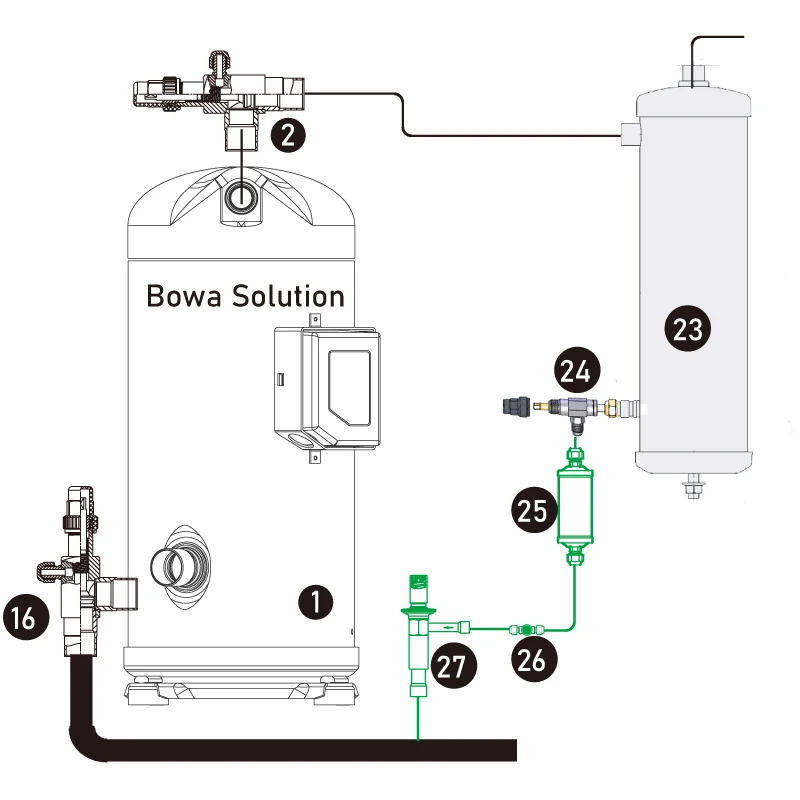 2

Bowa Solution

23

24

25

1

16

27

26