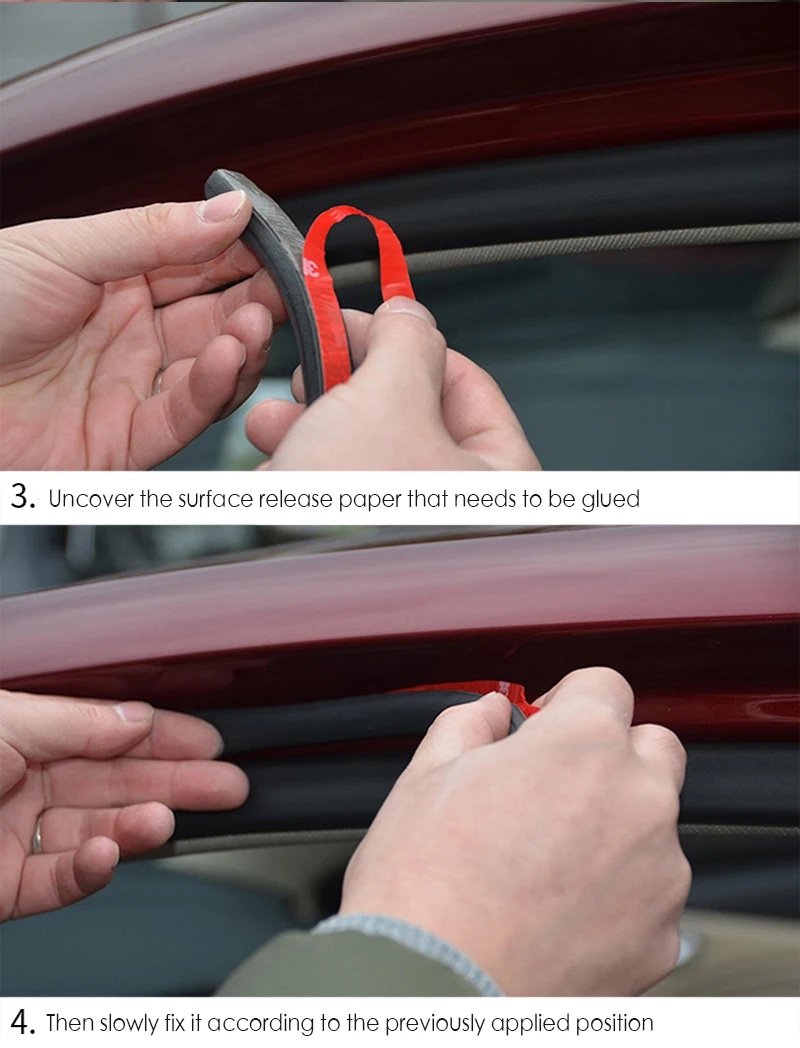 3. Uncover the surface release paper that needs to be glued

4. Then slowly fix it according to the previously applied position