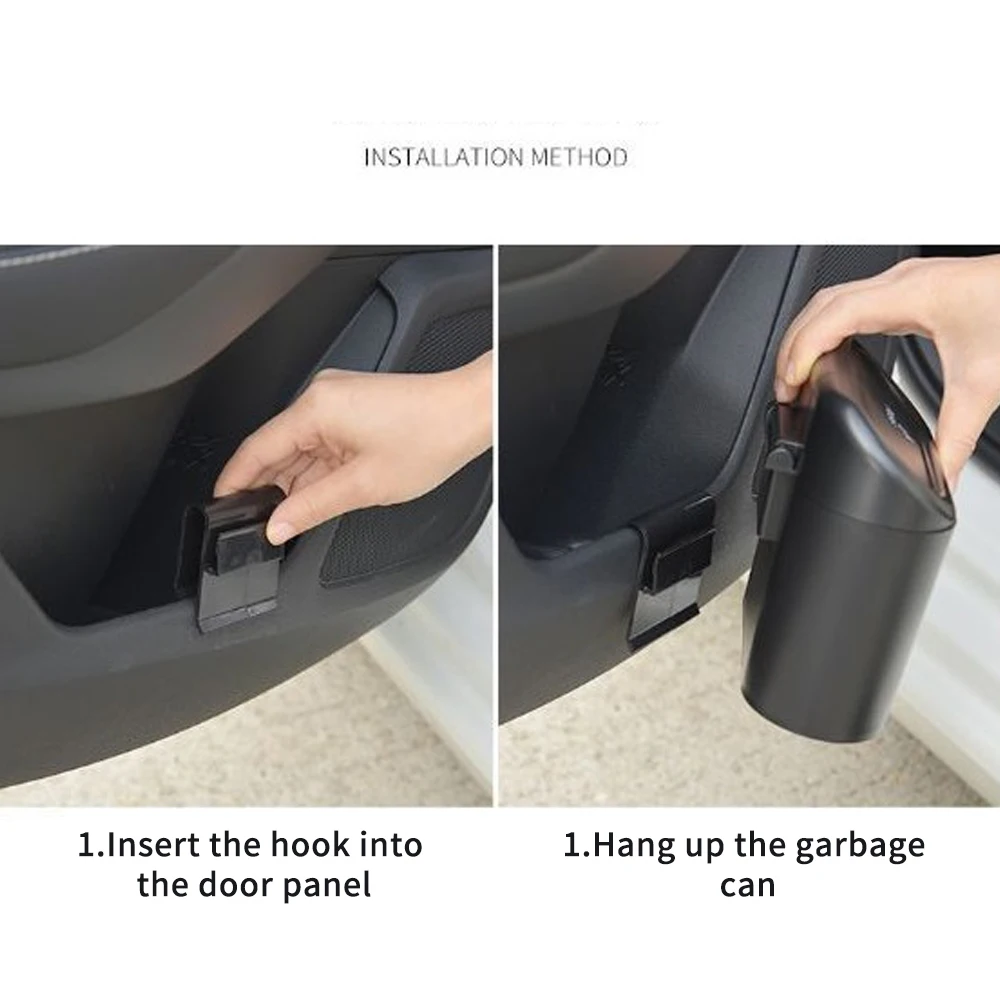 INSTALLATION METHOD

1.Insert the hook into the door panel

1.Hang up the garbage can