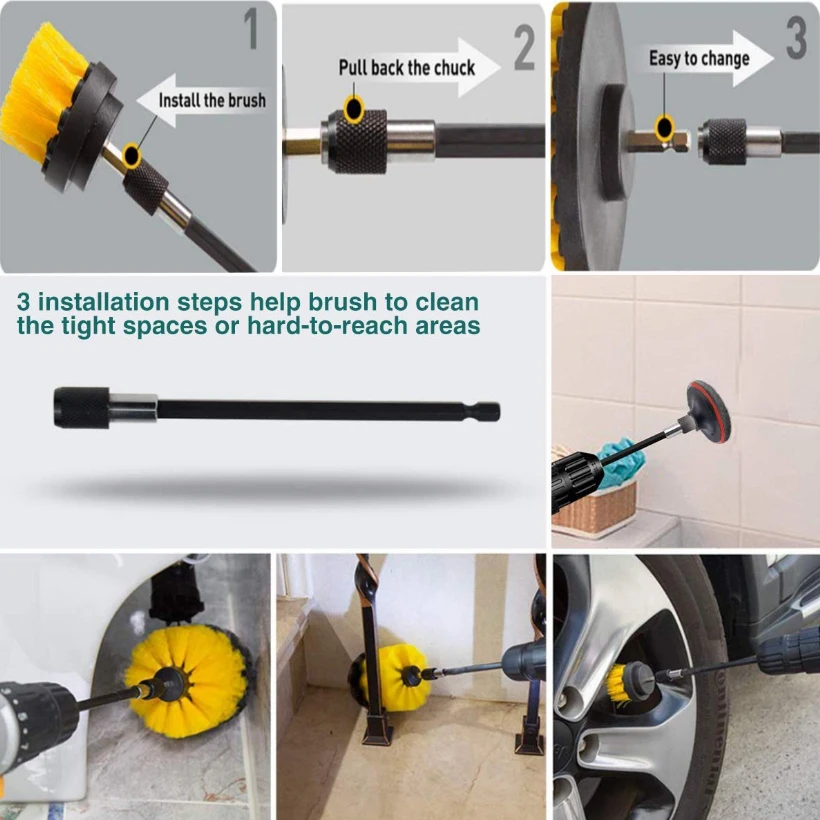 1
Install the brush

2
Pull back the chuck

3
Easy to change

3 installation steps help brush to clean the tight spaces or hard-to-reach areas