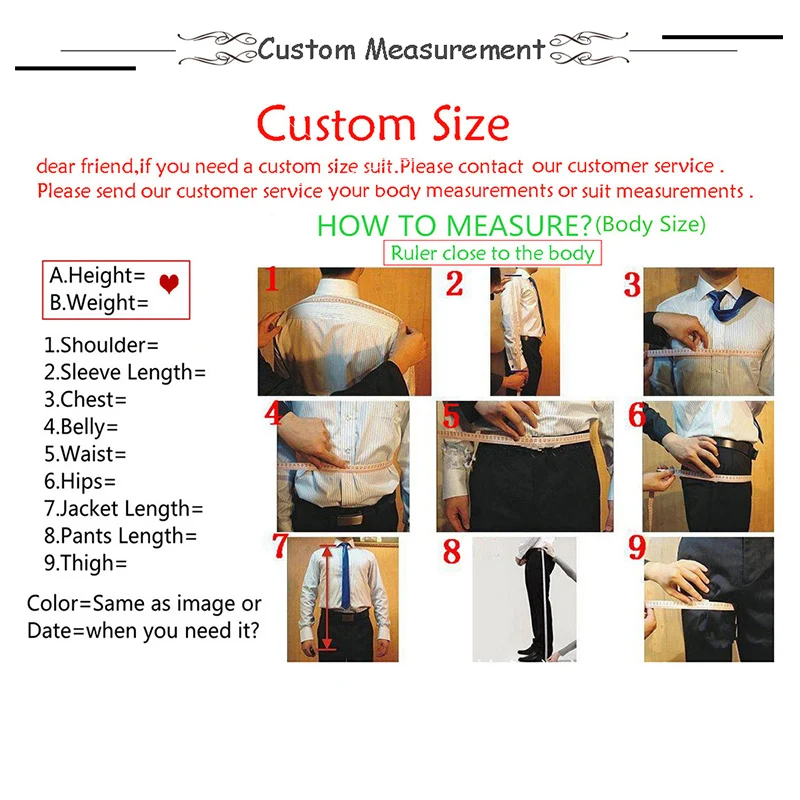 Custom Measurement

Custom Size

dear friend,if you need a custom size suit.Please contact our customer service .
Please send our customer service your body measurements or suit measurements .

HOW TO MEASURE?(Body Size)
Ruler close to the body

A.Height=
B.Weight=

1.Shoulder=
2.Sleeve Length=
3.Chest=
4.Belly=
5.Waist=
6.Hips=
7.Jacket Length=
8.Pants Length=
9.Thigh=

Color=Same as image or
Date=when you need it?

1
2
3
4
5
6
7
8
9