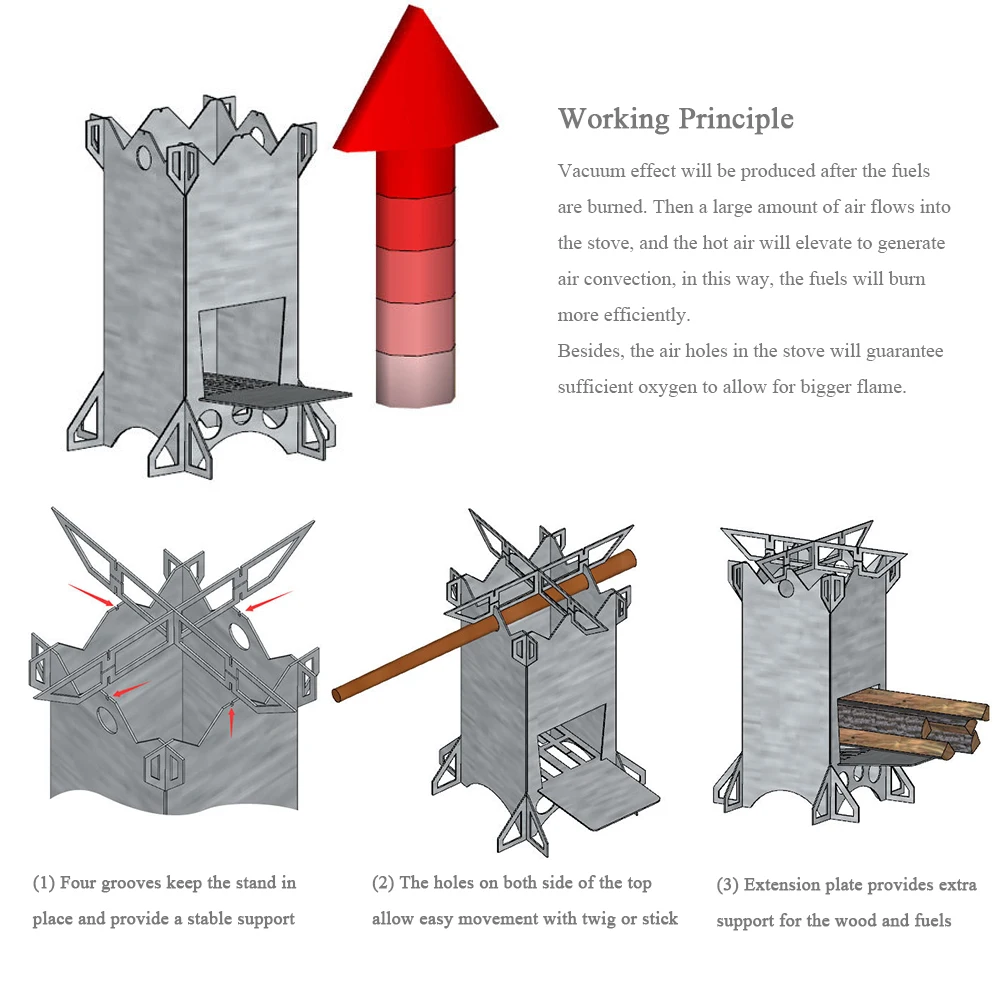 Working Principle

Vacuum effect will be produced after the fuels are burned. Then a large amount of air flows into the stove, and the hot air will elevate to generate air convection, in this way, the fuels will burn more efficiently.
Besides, the air holes in the stove will guarantee sufficient oxygen to allow for bigger flame.

(1) Four grooves keep the stand in place and provide a stable support

(2) The holes on both side of the top allow easy movement with twig or stick

(3) Extension plate provides extra support for the wood and fuels