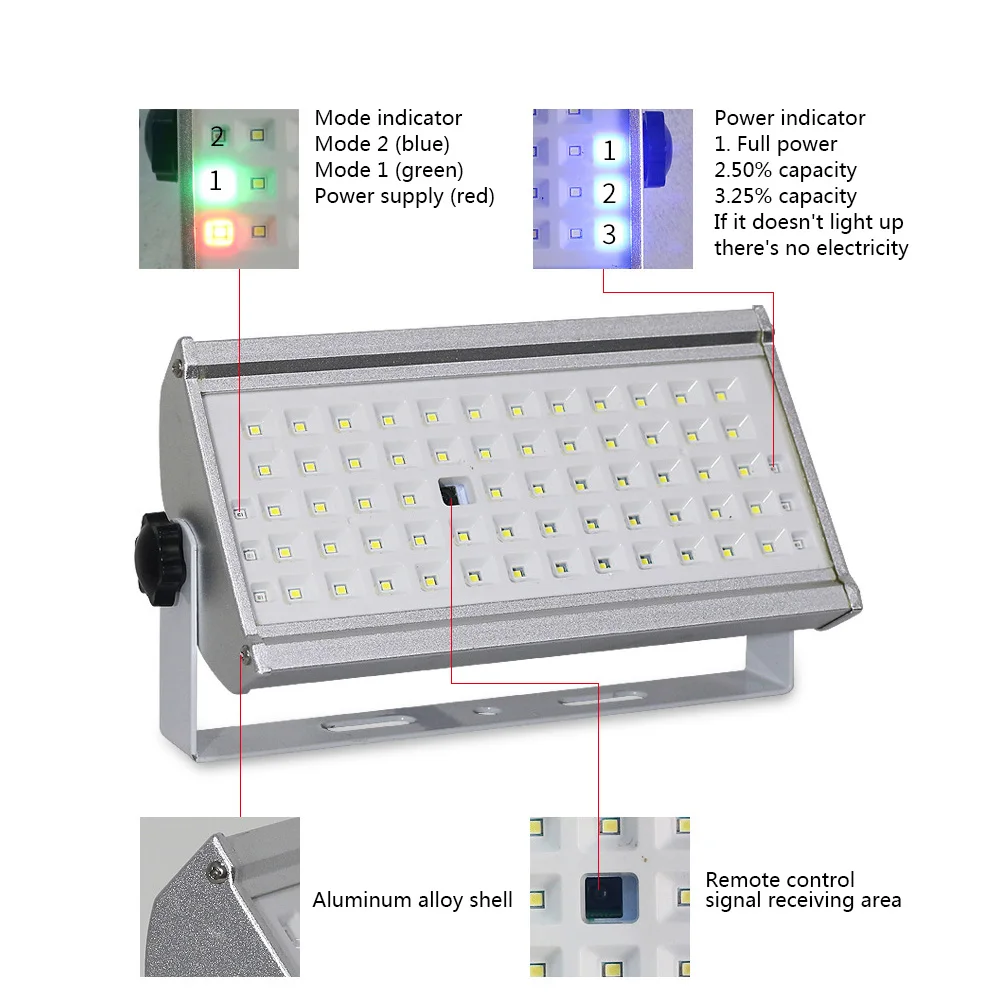 2
1

Mode indicator
Mode 2 (blue)
Mode 1 (green)
Power supply (red)

1
2
3

Power indicator
1. Full power
2.50% capacity
3.25% capacity
If it doesn't light up there's no electricity

Aluminum alloy shell

Remote control signal receiving area