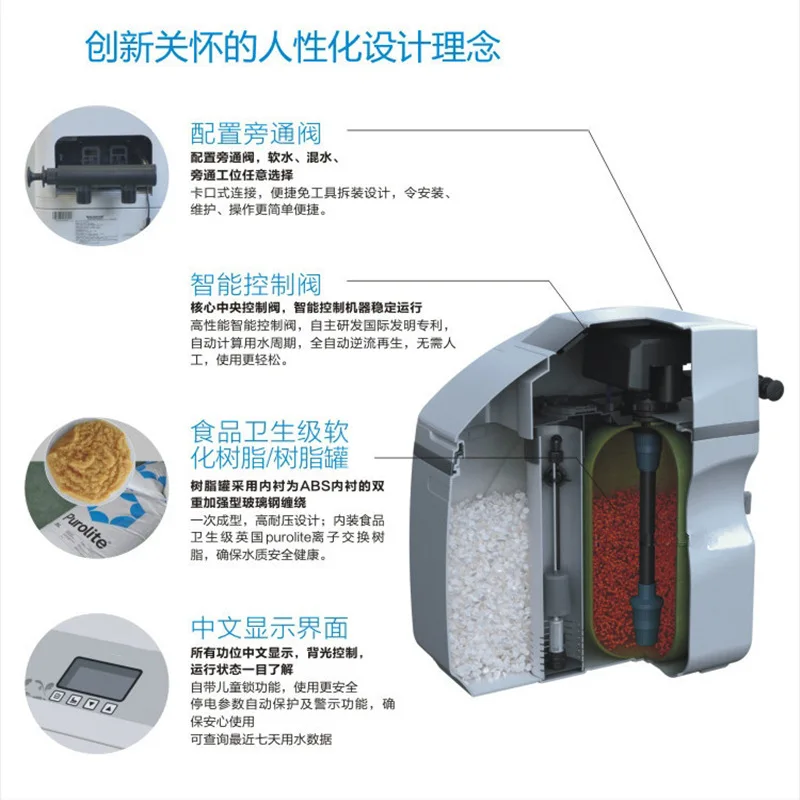 创新关怀的人性化设计理念

配置旁通阀

配置旁通阀，软水、混水、旁通工位任意选择

卡口式连接，便捷免工具拆装设计，令安装、维护、操作更简单便捷。

智能控制阀

核心中央控制阀，智能控制机器稳定运行

高性能智能控制阀，自主研发国际发明专利，自动计算用水周期，全自动逆流再生，无需人工，使用更轻松。

食品卫生级软化树脂/树脂罐

树脂罐采用内衬为ABS内衬的双重加强型玻璃钢缠绕

一次成型，高耐压设计；内装食品卫生级英国purolite离子交换树脂，确保水质安全健康。

Purolite

中文显示界面

所有功位中文显示，背光控制，运行状态一目了解

自带儿童锁功能，使用更安全

停电参数自动保护及警示功能，确保安心使用

可查询最近七天用水数据