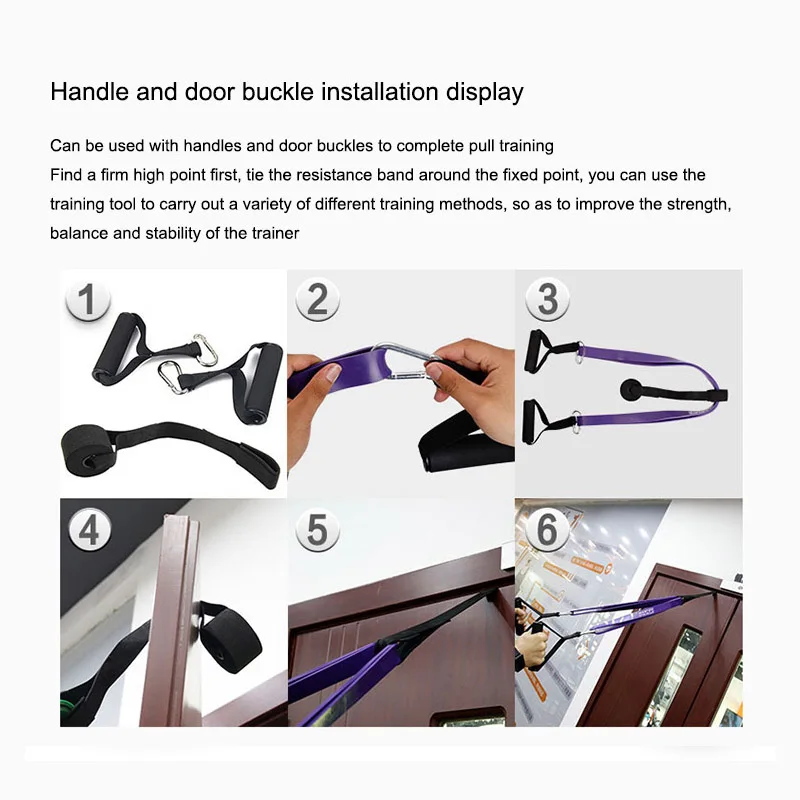 Handle and door buckle installation display

Can be used with handles and door buckles to complete pull training
Find a firm high point first, tie the resistance band around the fixed point, you can use the training tool to carry out a variety of different training methods, so as to improve the strength, balance and stability of the trainer

1

2

3

4

5

6