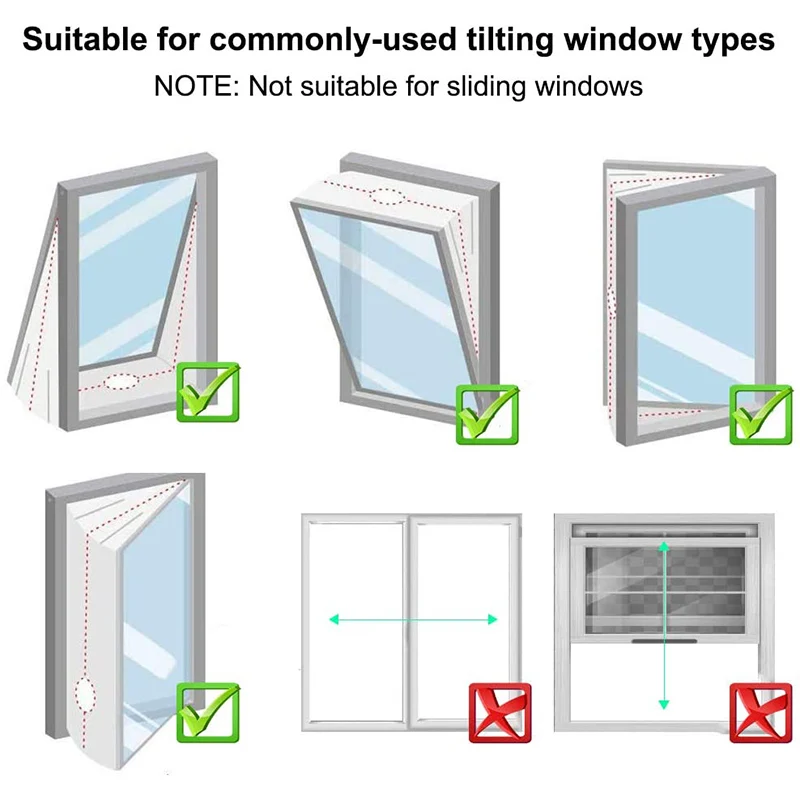 Suitable for commonly-used tilting window types
NOTE: Not suitable for sliding windows